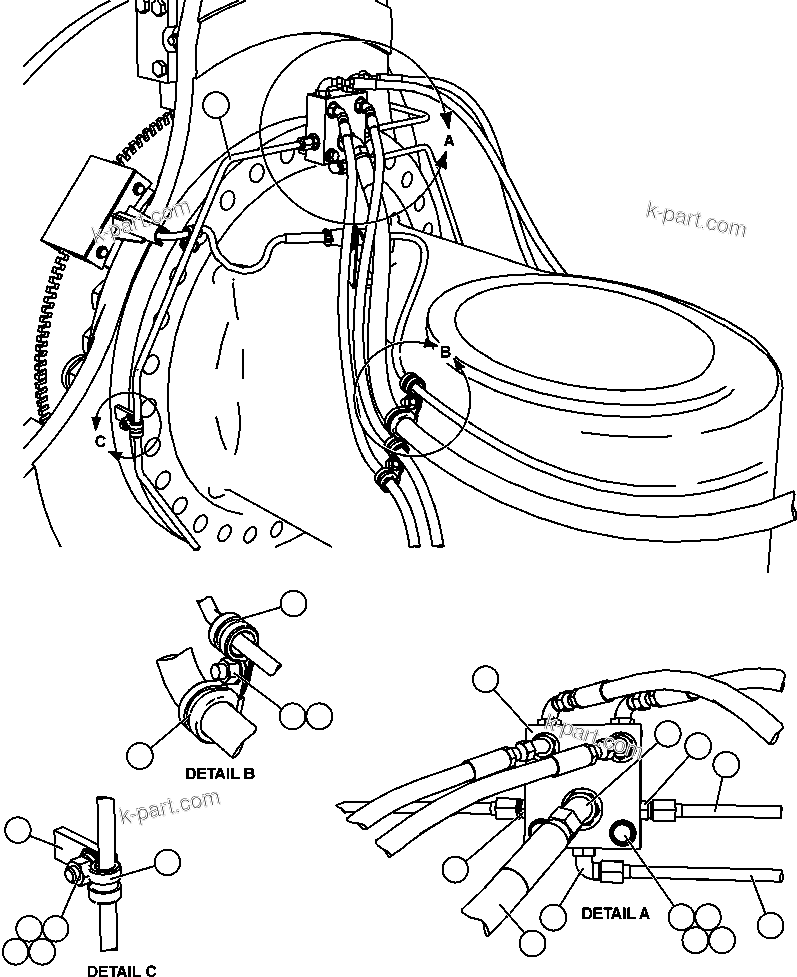 A
k-part.com
k-part.com
B
C
DETAIL B
k-part.com
k-part.com
DETAIL A
DETAIL C