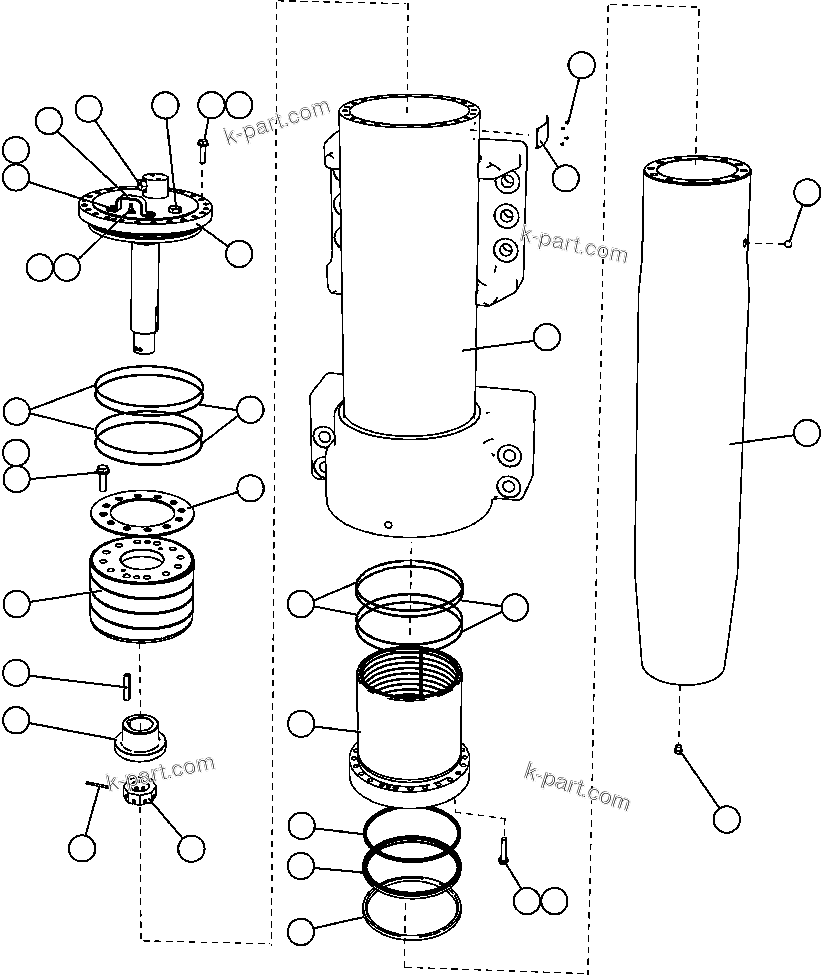 k-part.com

k-part.com

k-part.com

k-part.com