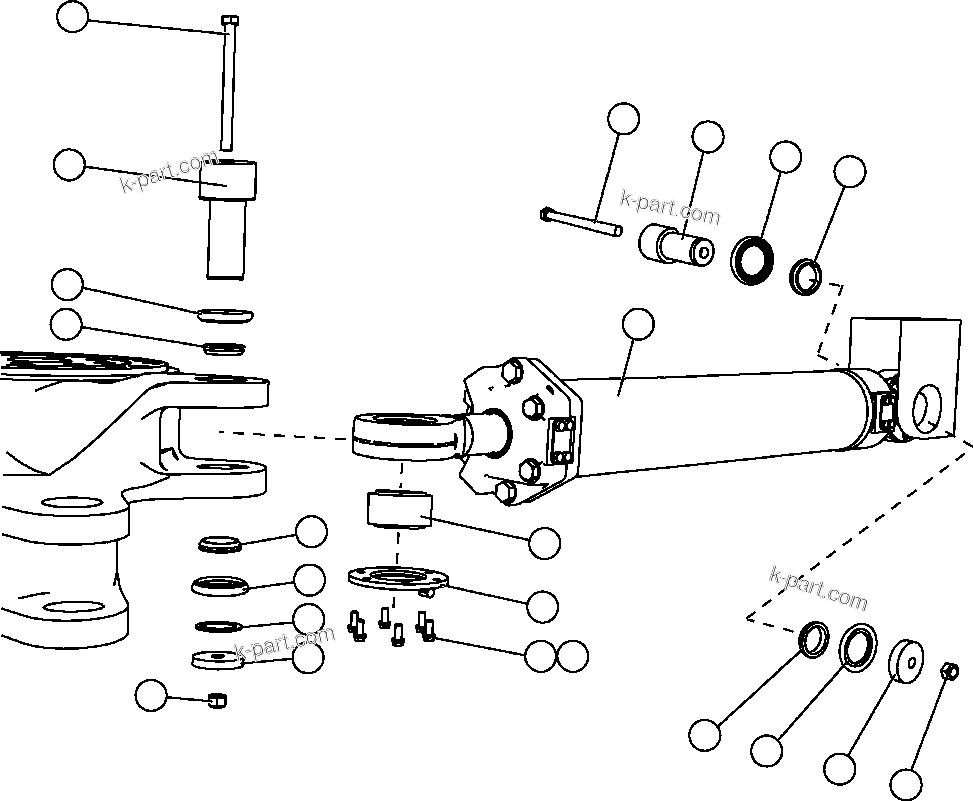 k-part.com
k-part.com
k-part.com
k-part.com