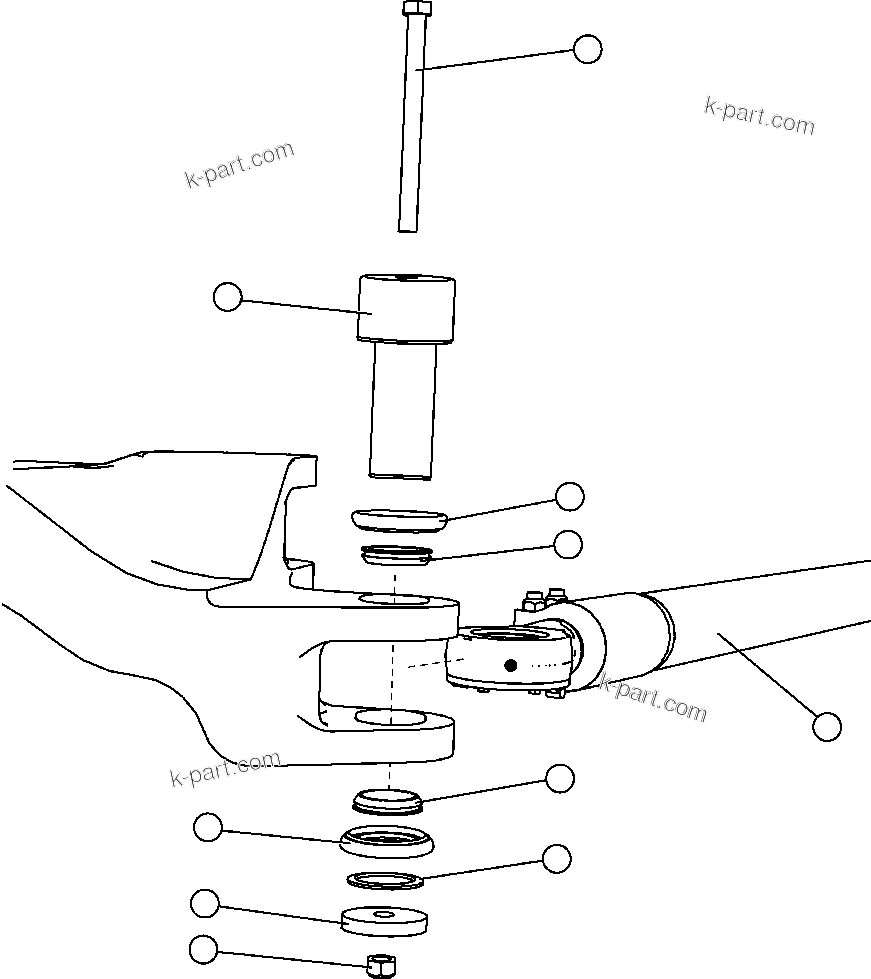 k-part.com

k-part.com

k-part.com

k-part.com