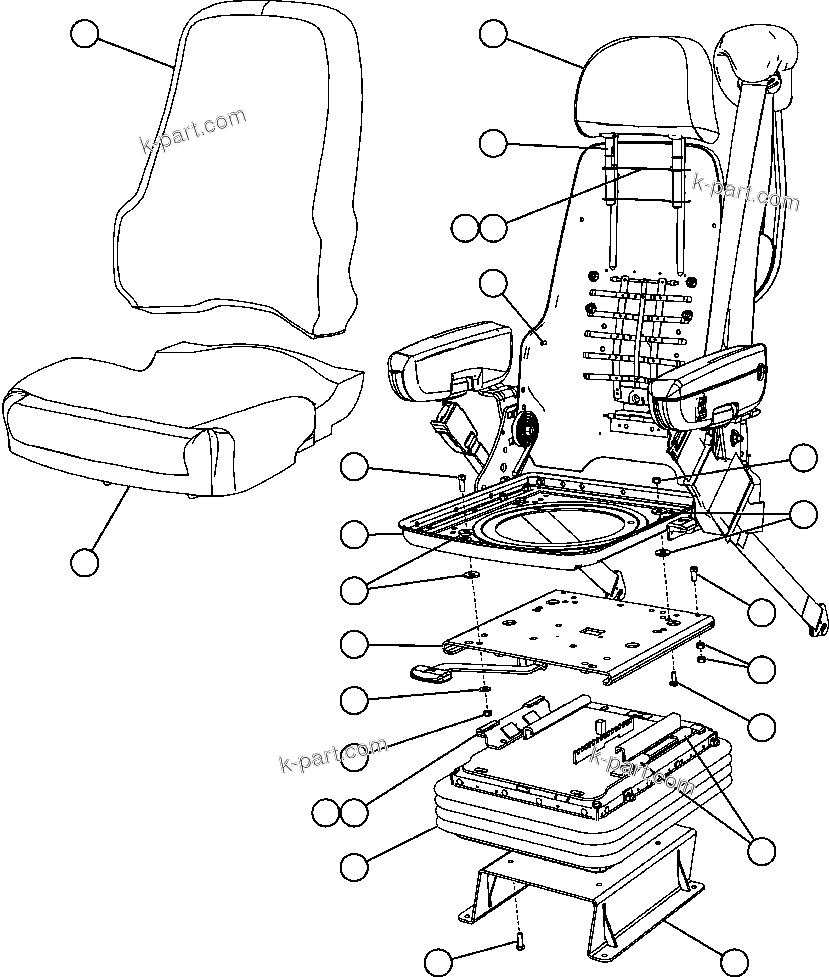 k-part.com
k-part.com
k-part.com
k-part.com