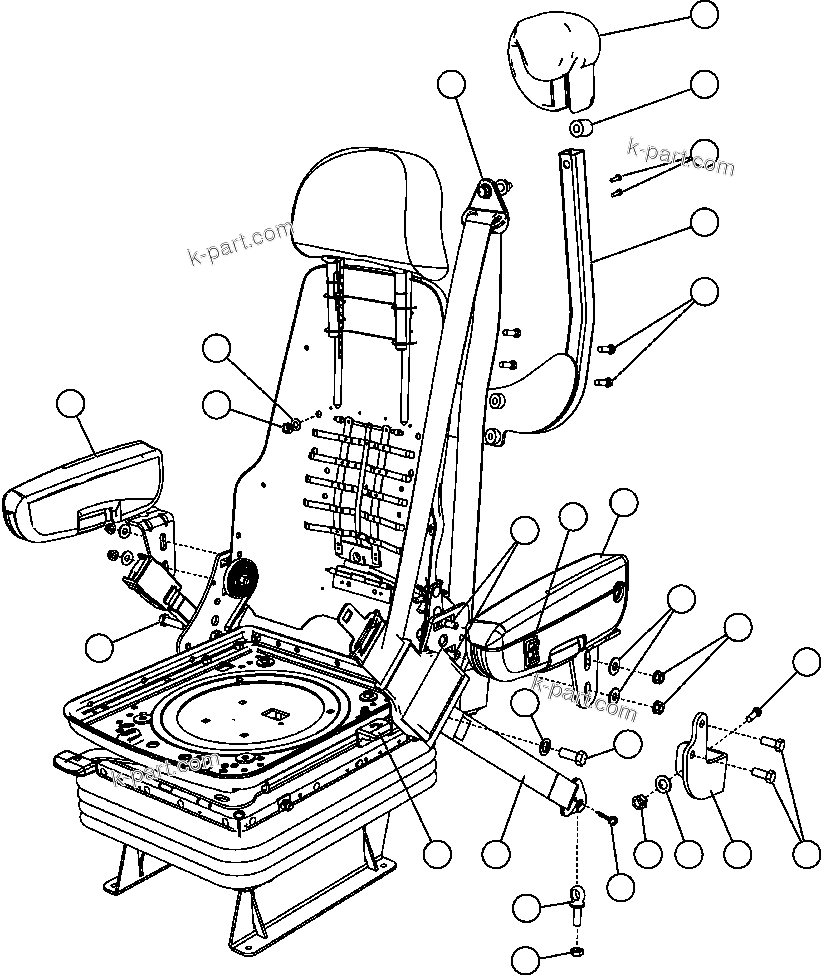 k-part.com

k-part.com

k-part.com

k-part.com