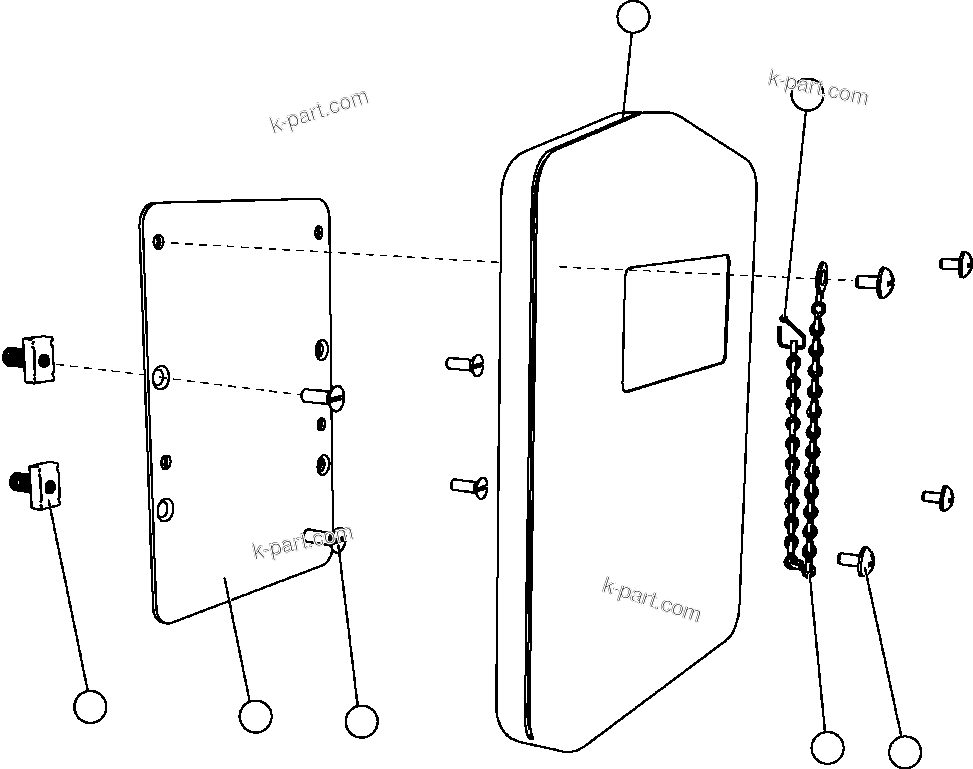 k-part.com

k-part.com

k-part.com

k-part.com