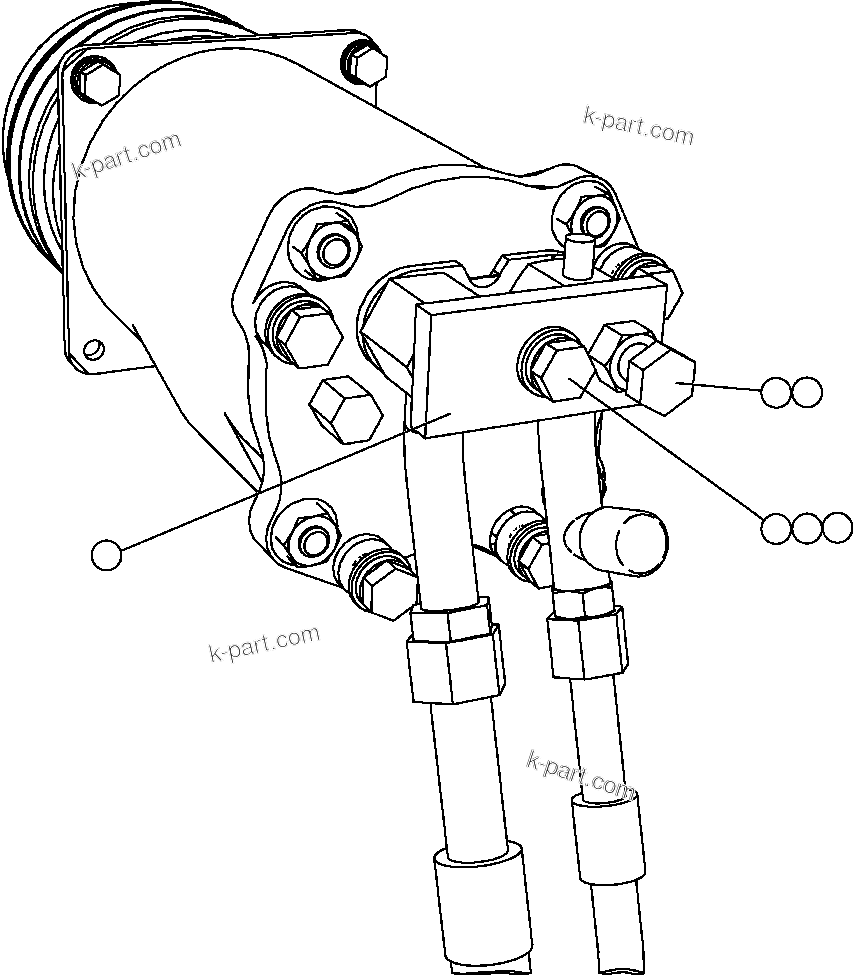 k-part.com
k-part.com
k-part.com
k-part.com