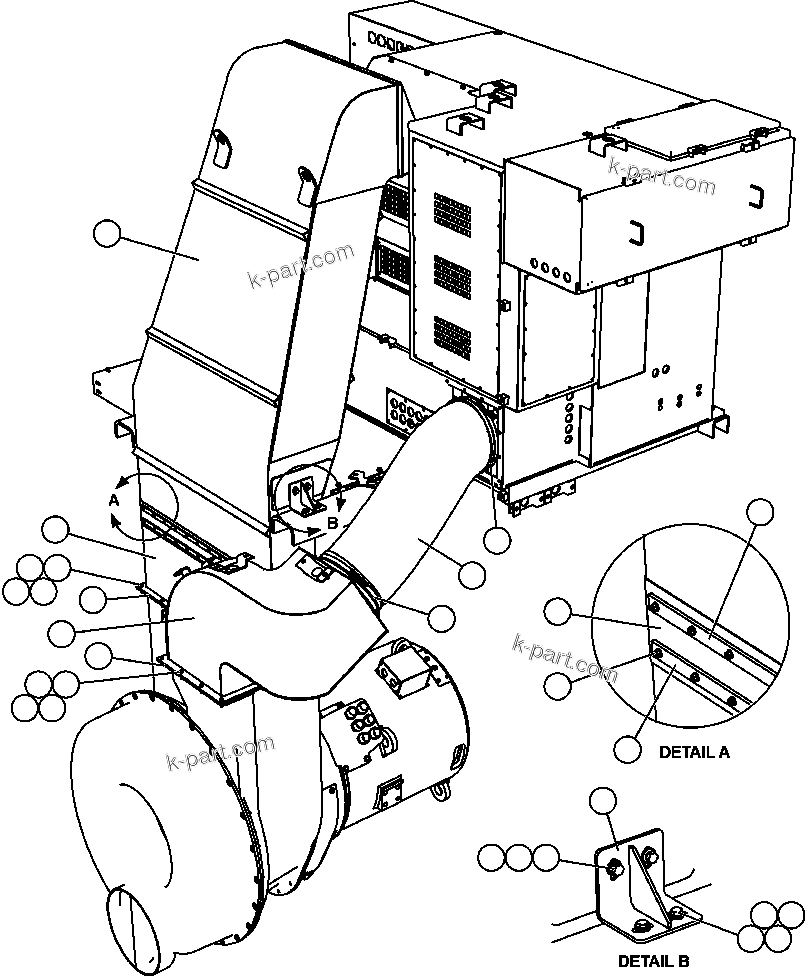 k-part.com

k-part.com

A

B

k-part.com

k-part.com

DETAIL A

DETAIL B