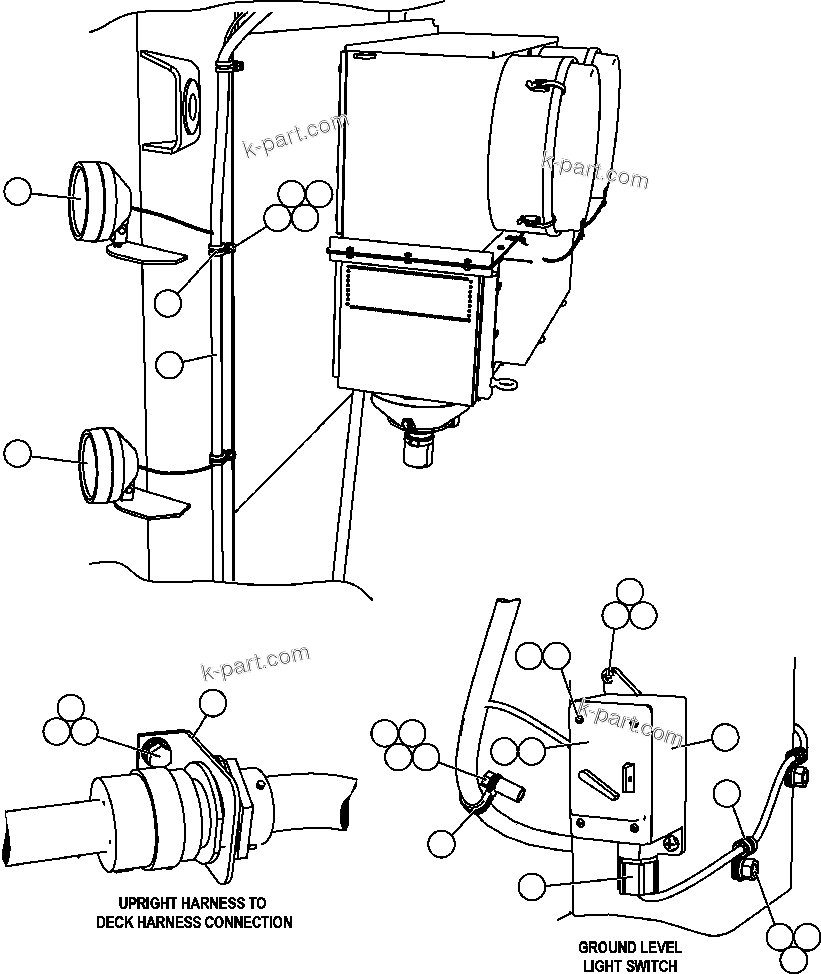 k-part.com

k-part.com

k-part.com

k-part.com

UPRIGHT HARNESS TO DECK HARNESS CONNECTION

GROUND LEVEL LIGHT SWITCH