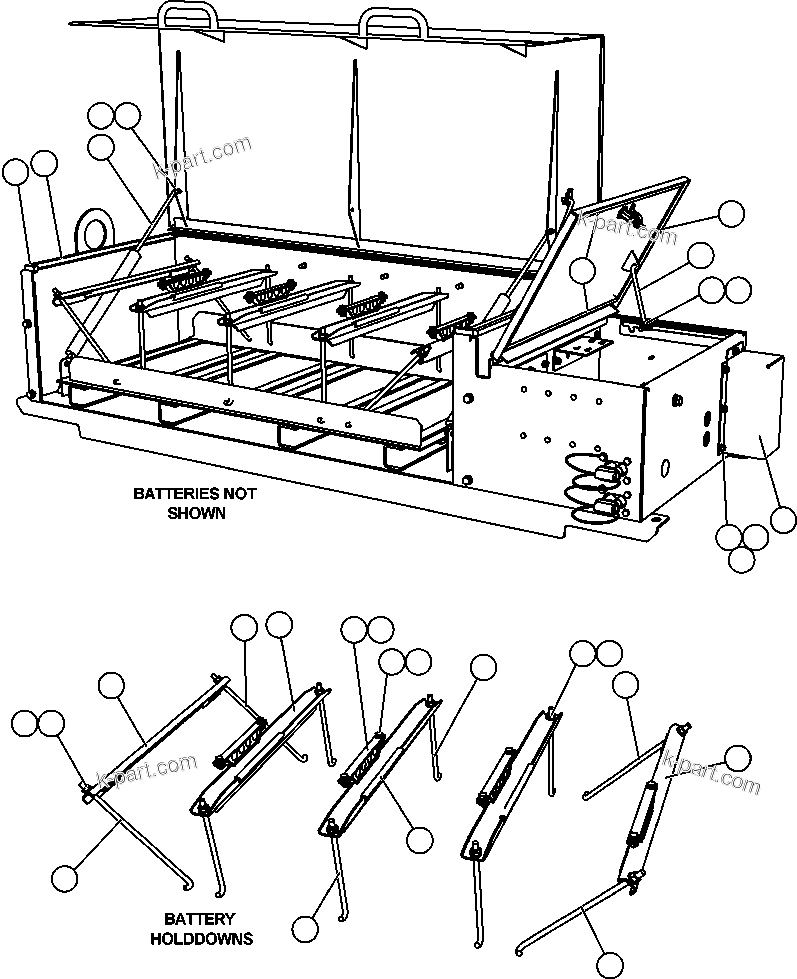 k-part.com

k-part.com

BATTERIES NOT SHOWN

k-part.com

k-part.com

BATTERY HOLDDOWNS