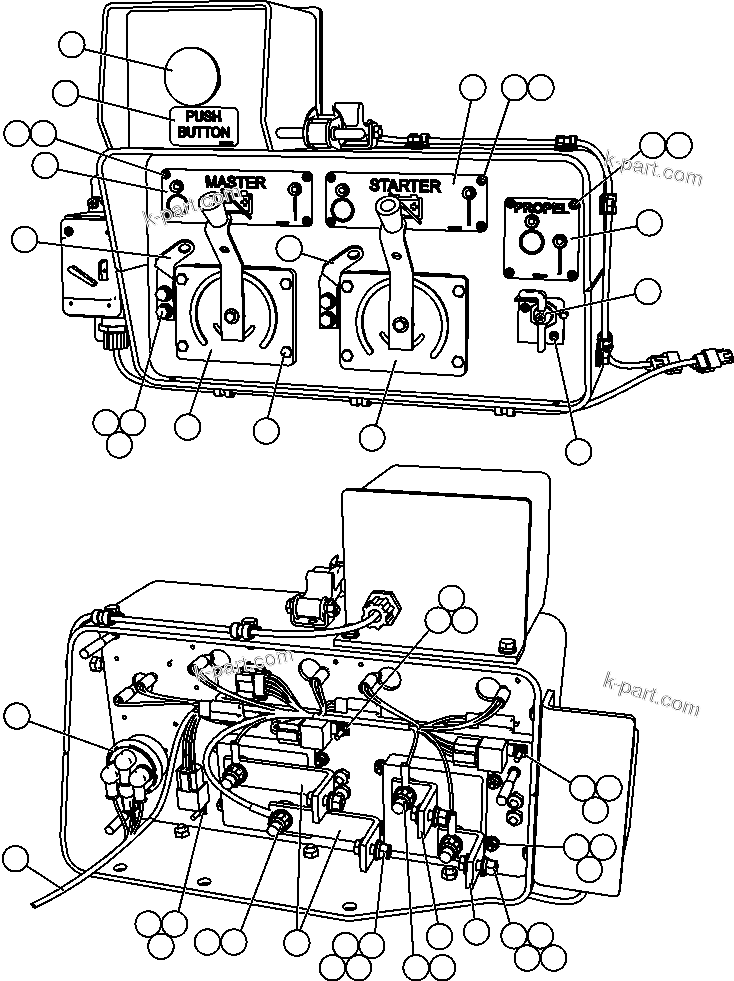 PUSH BUTTON
MASTER
STARTER
PROPEL
k-part.com
k-part.com
k-part.com
k-part.com