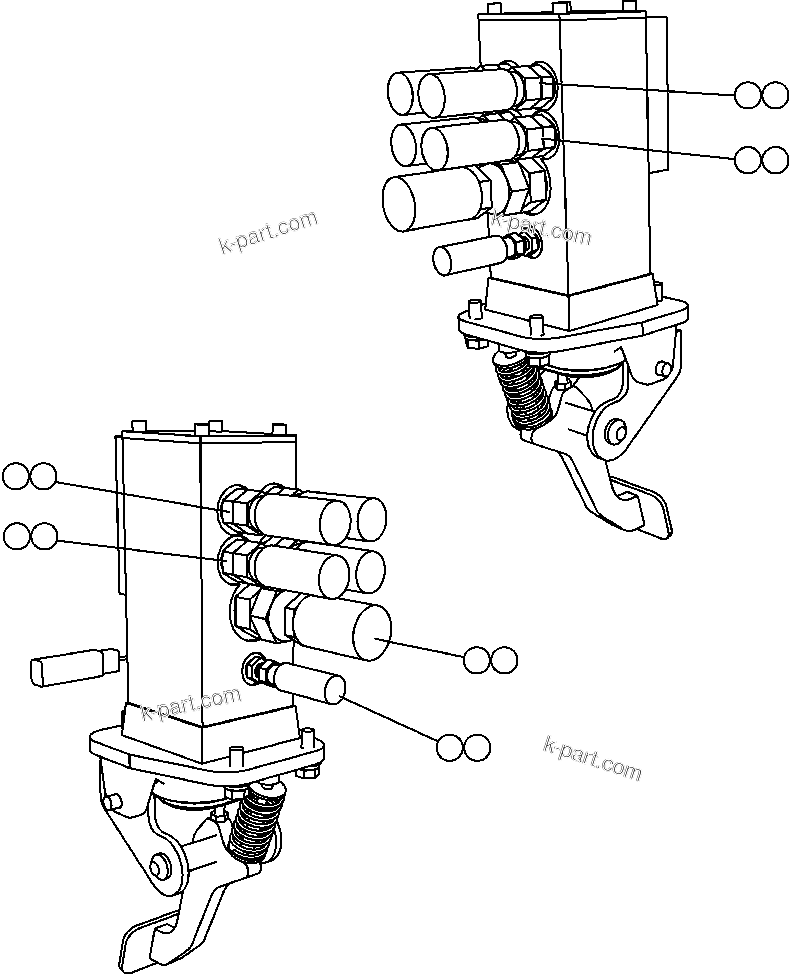 k-part.com
k-part.com
k-part.com
k-part.com