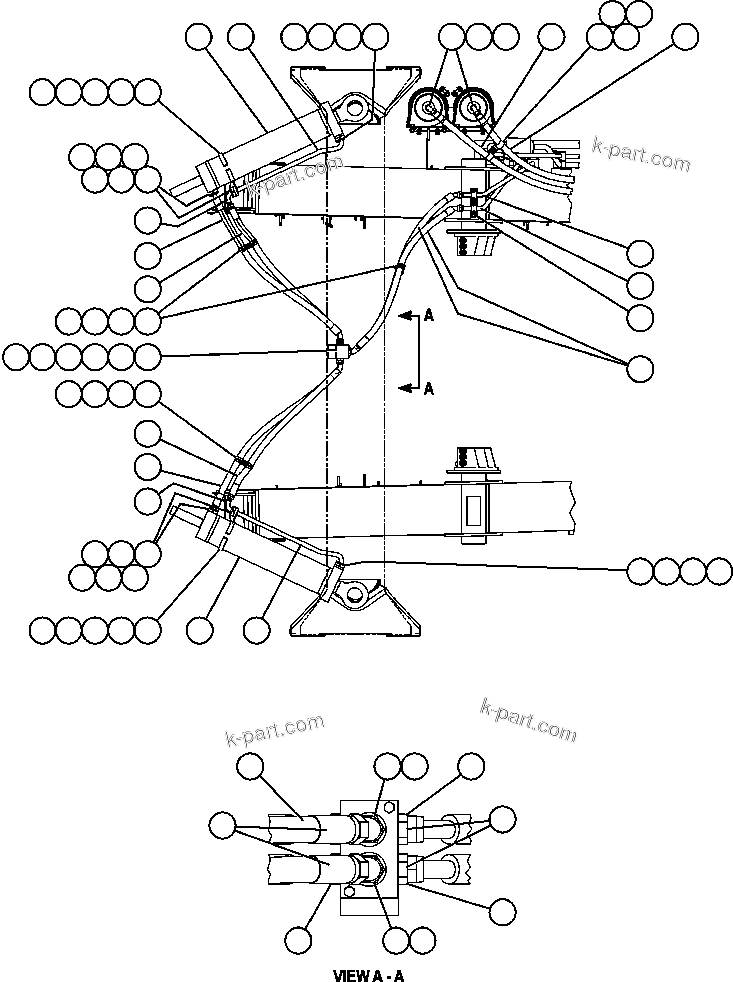 k-part.com

k-part.com

A

A

k-part.com

k-part.com

VIEW A - A