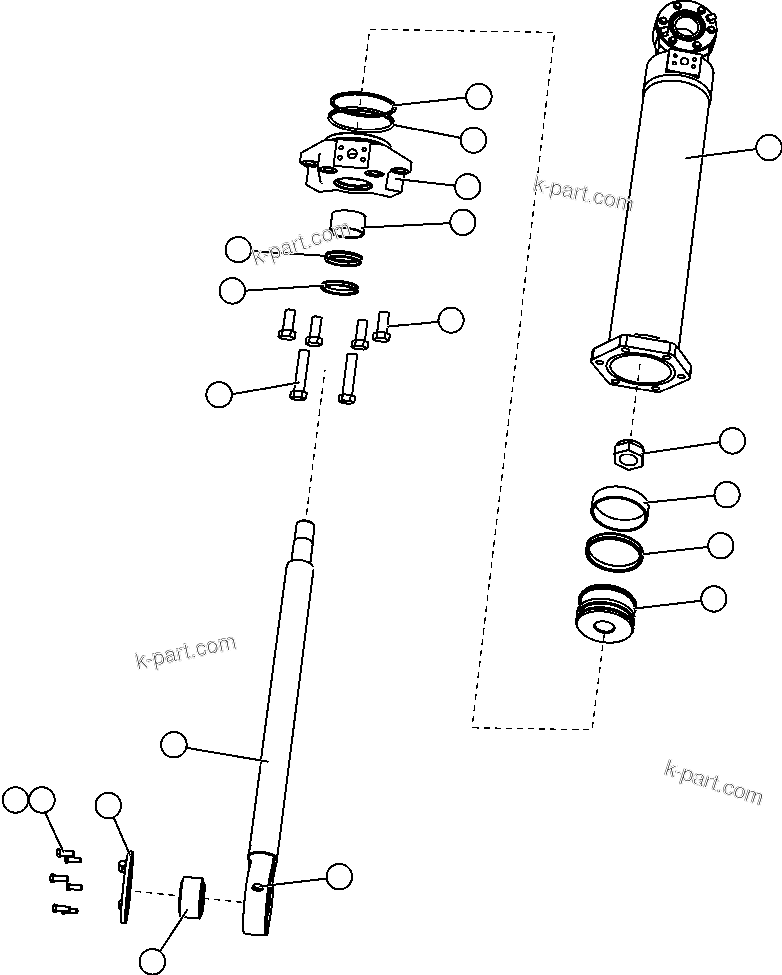 k-part.com

k-part.com

k-part.com

k-part.com