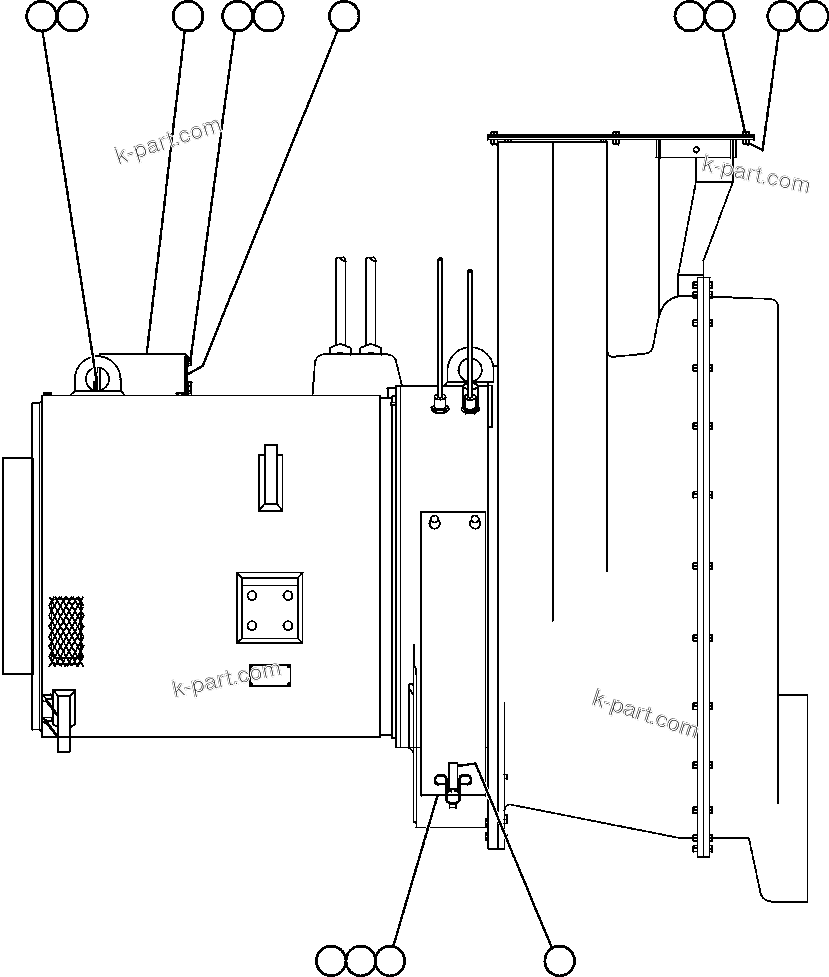 k-part.com
k-part.com
k-part.com
k-part.com