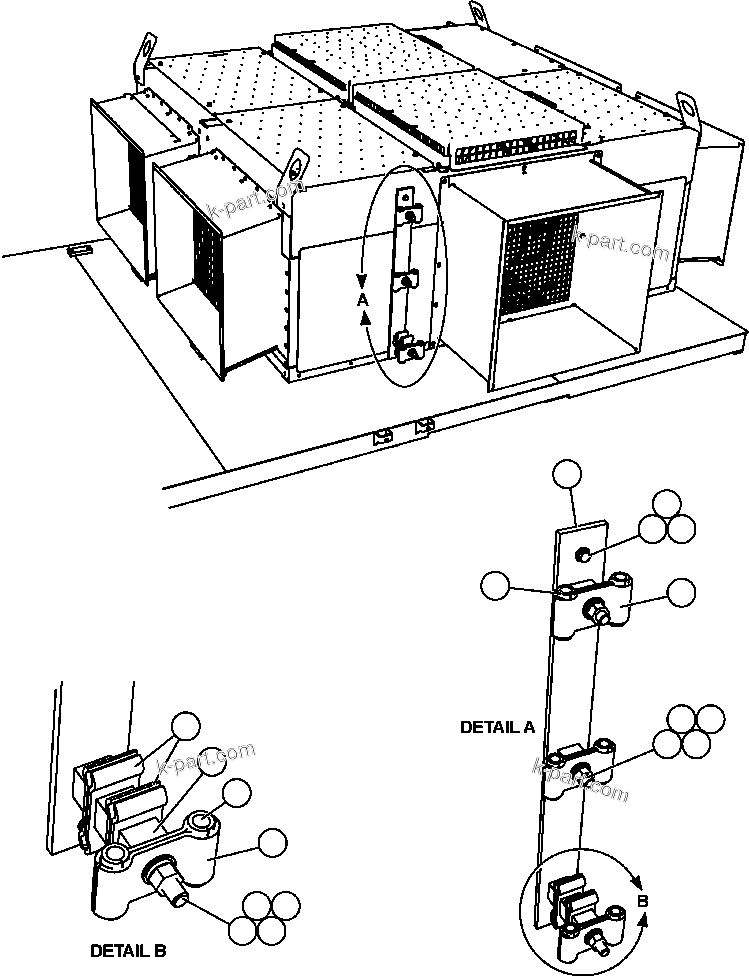 k-part.com
k-part.com
A
DETAIL A
k-part.com
k-part.com
B
DETAIL B