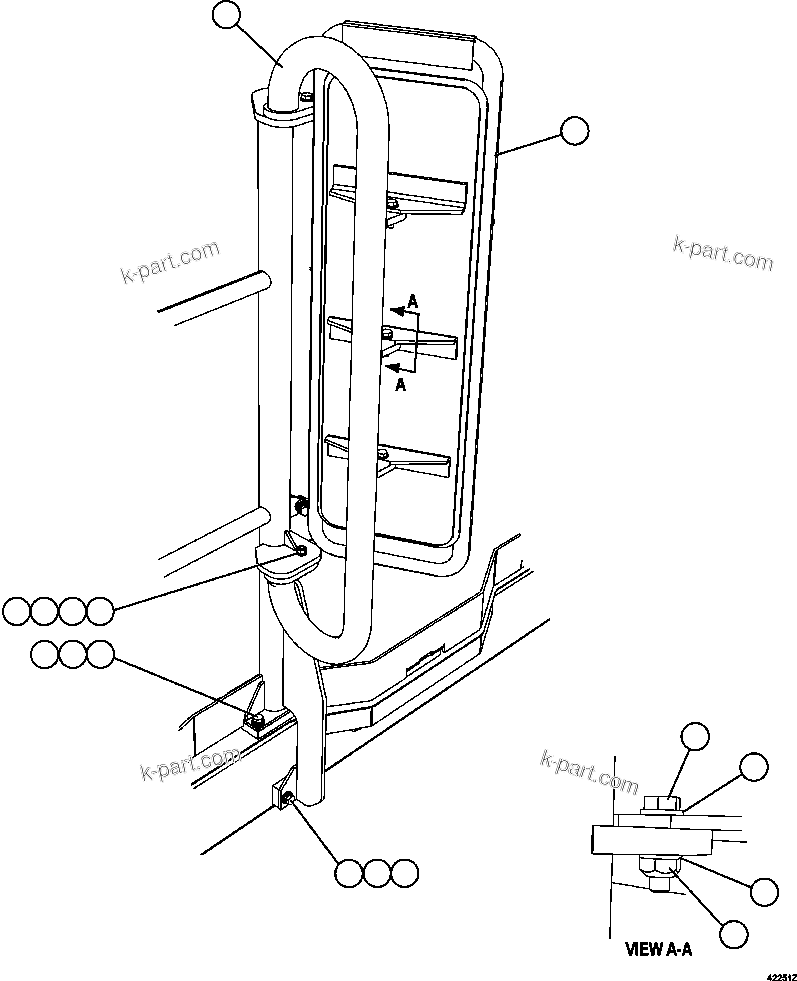 k-part.com

k-part.com

A

A

k-part.com

k-part.com

VIEW A-A

422512