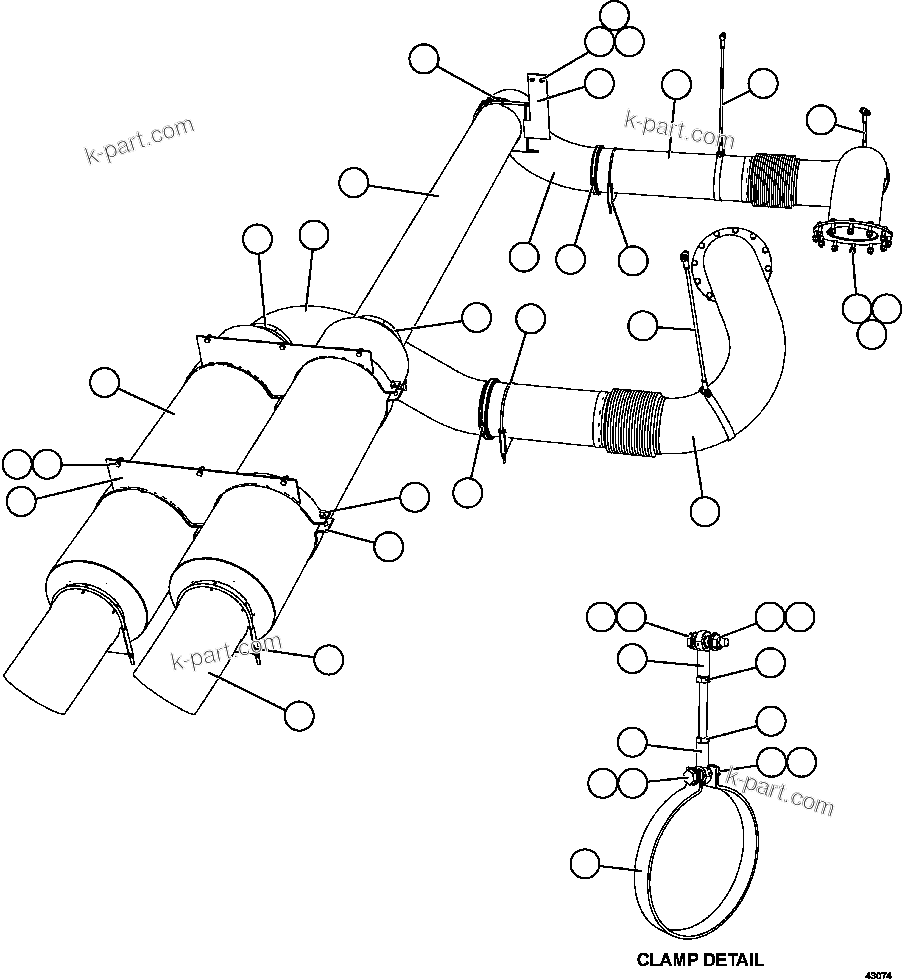 k-part.com

k-part.com

k-part.com

k-part.com

CLAMP DETAIL

43074