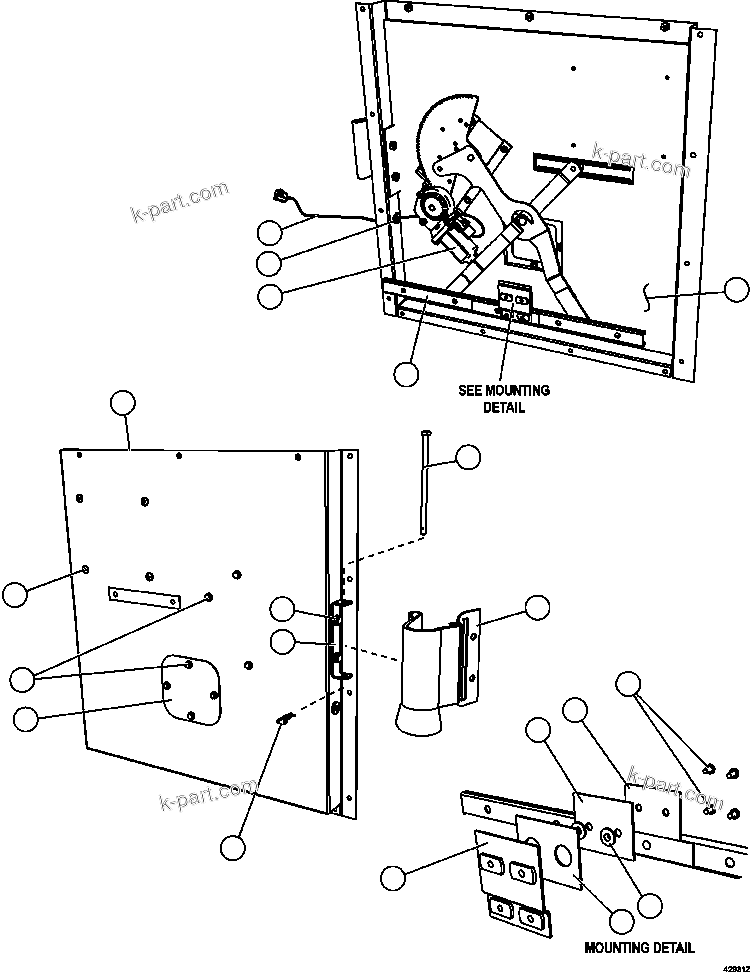 k-part.com

k-part.com

SEE MOUNTING DETAIL

k-part.com

k-part.com

MOUNTING DETAIL

429812