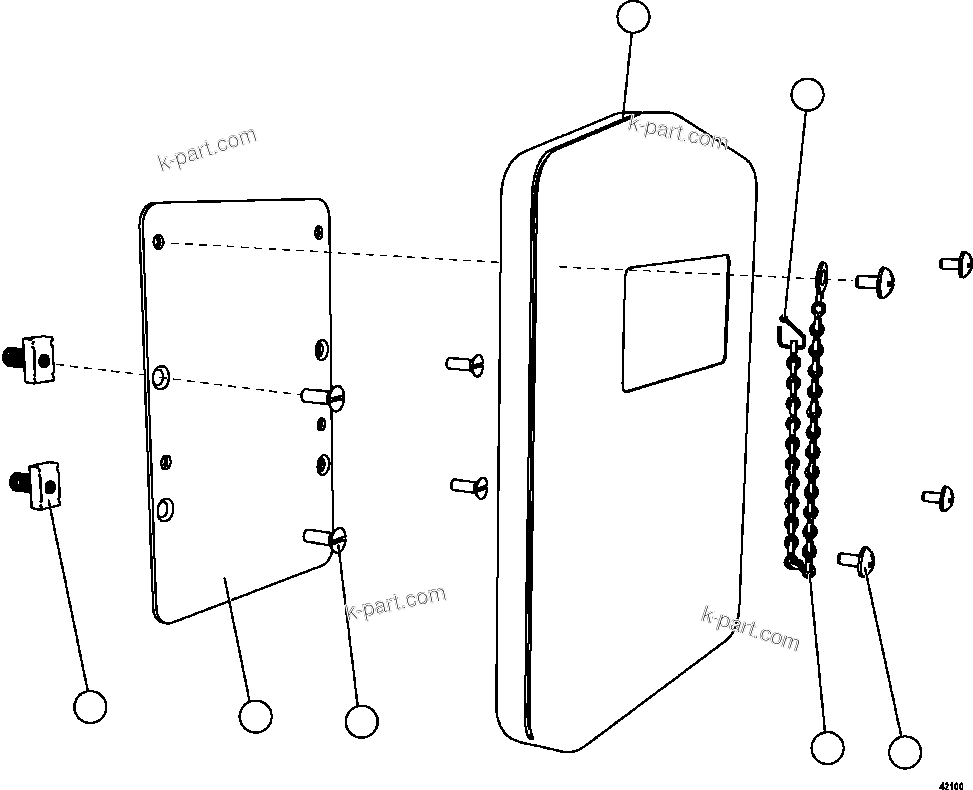 k-part.com
k-part.com
k-part.com
k-part.com
42100