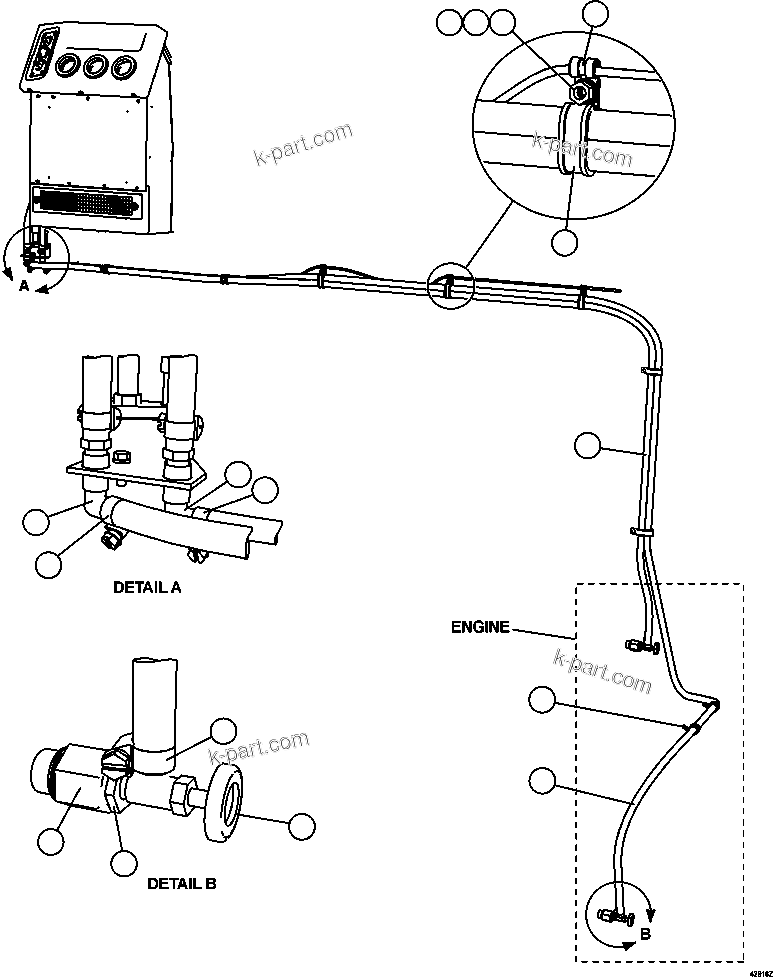 k-part.com

k-part.com

A

DETAIL A

ENGINE

k-part.com

k-part.com

DETAIL B

B

428162