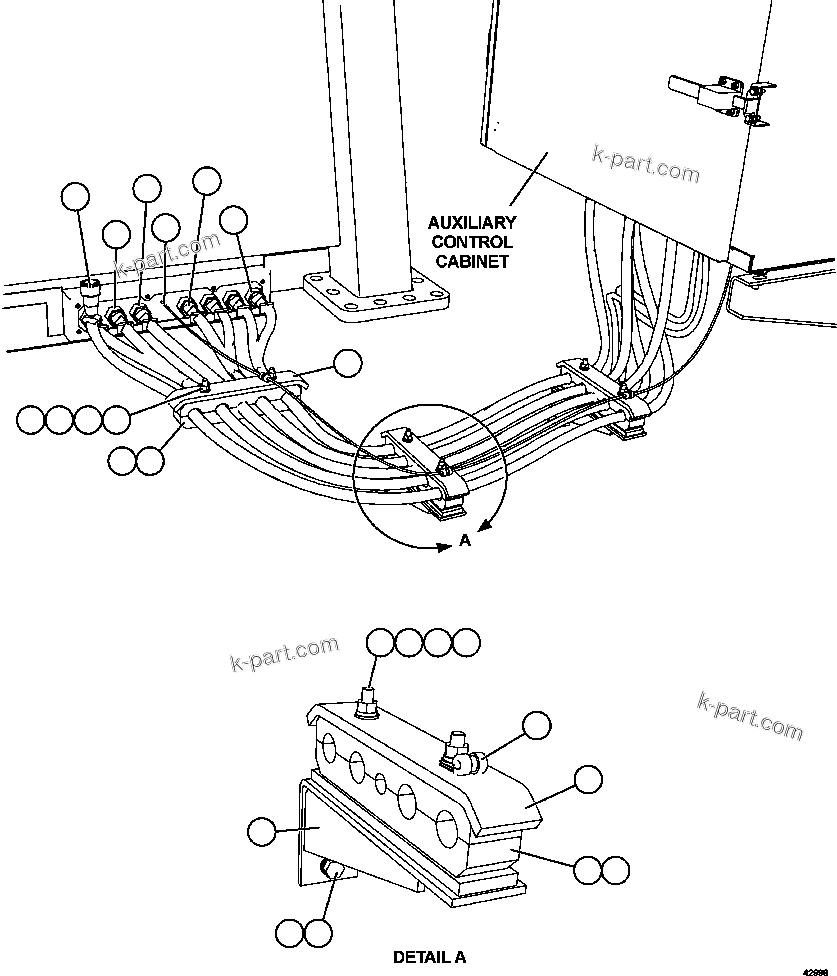 k-part.com

k-part.com

AUXILIARY CONTROL CABINET

A

k-part.com

k-part.com

DETAIL A

42898