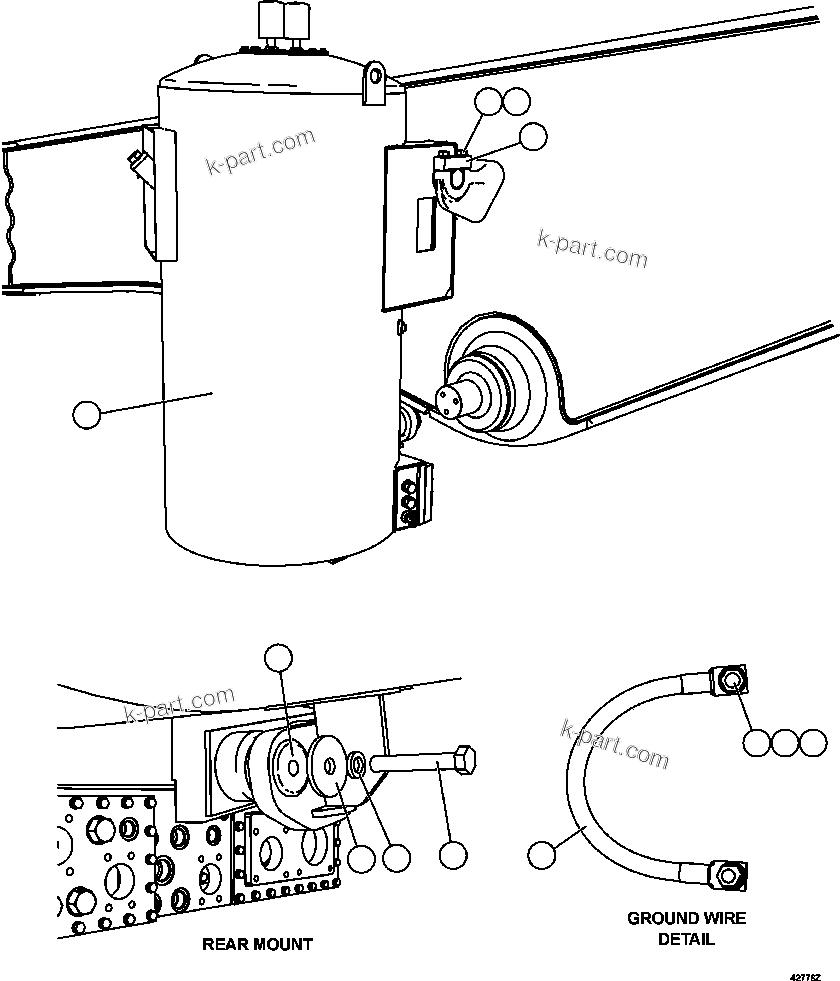 k-part.com

k-part.com

k-part.com

k-part.com

REAR MOUNT

GROUND WIRE DETAIL

427762