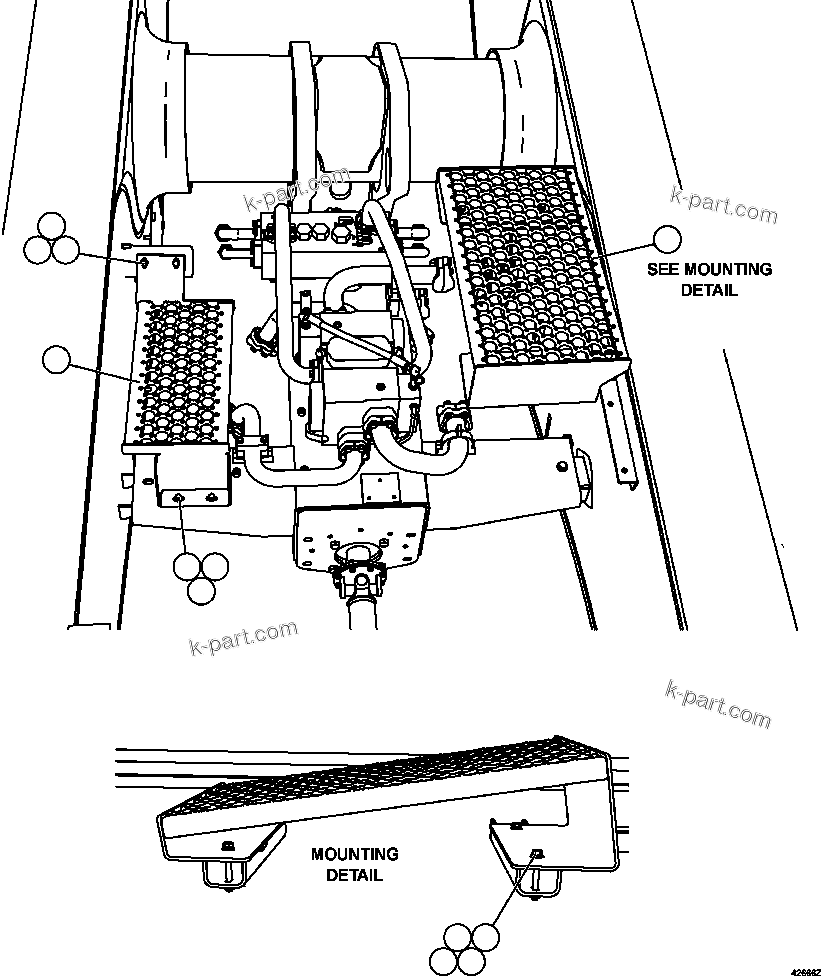 k-part.com

k-part.com

SEE MOUNTING DETAIL

k-part.com

k-part.com

MOUNTING DETAIL

426882