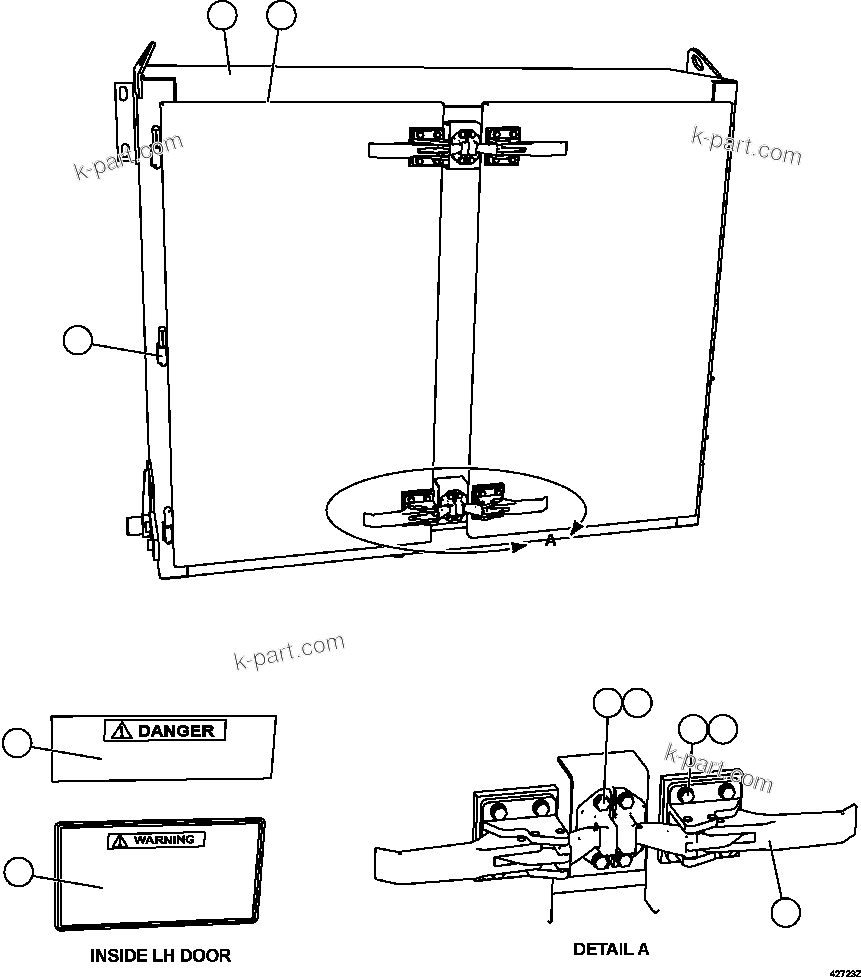 k-part.com
k-part.com
A
k-part.com
DANGER
WARNING
k-part.com
INSIDE LH DOOR
DETAIL A
427232