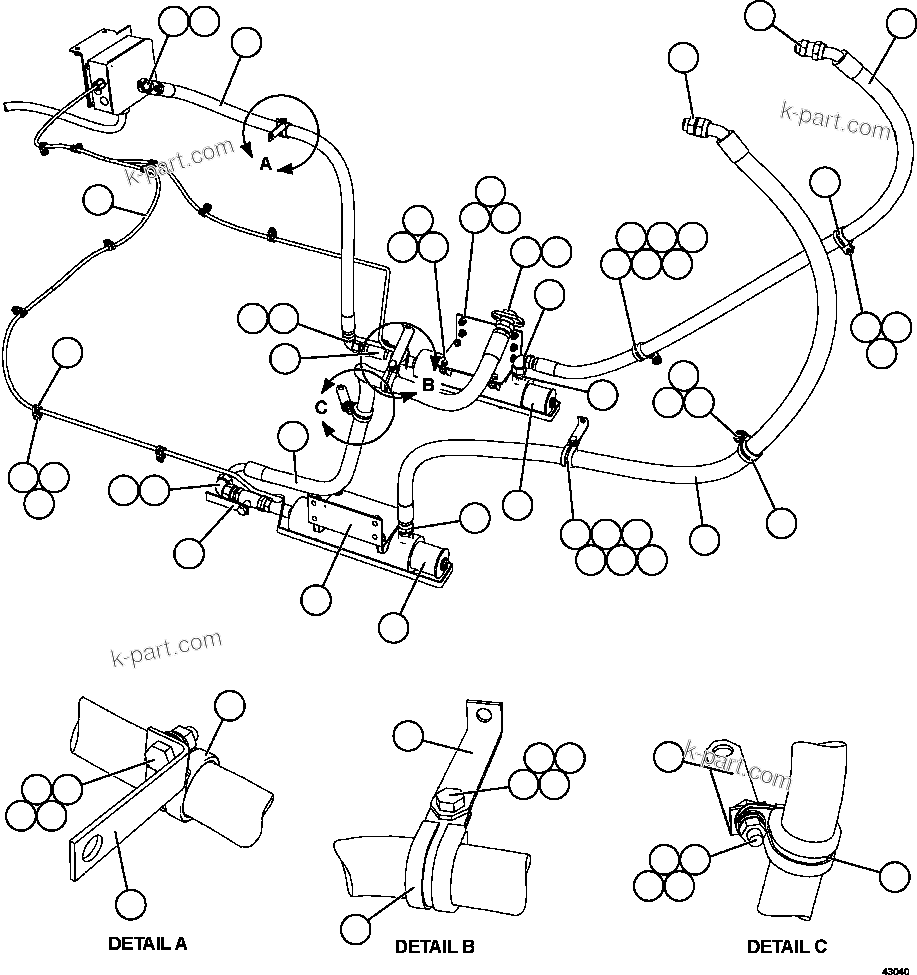 k-part.com

k-part.com

A

B

C

k-part.com

k-part.com

DETAIL A

DETAIL B

DETAIL C

43040