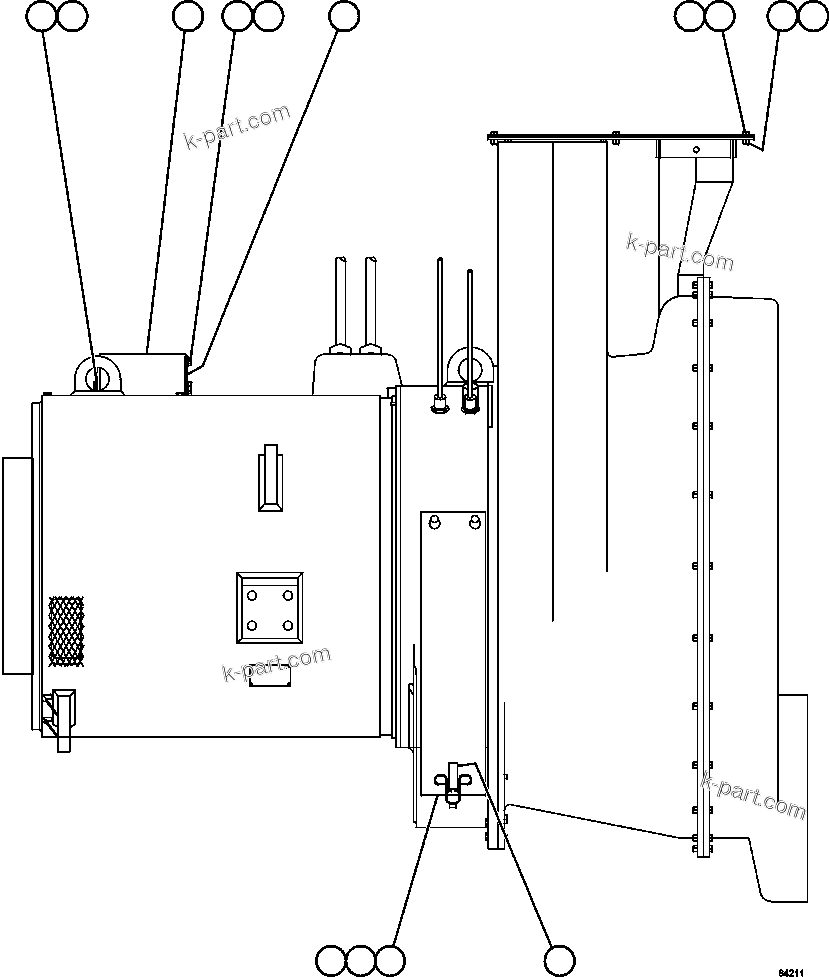 k-part.com

k-part.com

k-part.com

k-part.com

84211