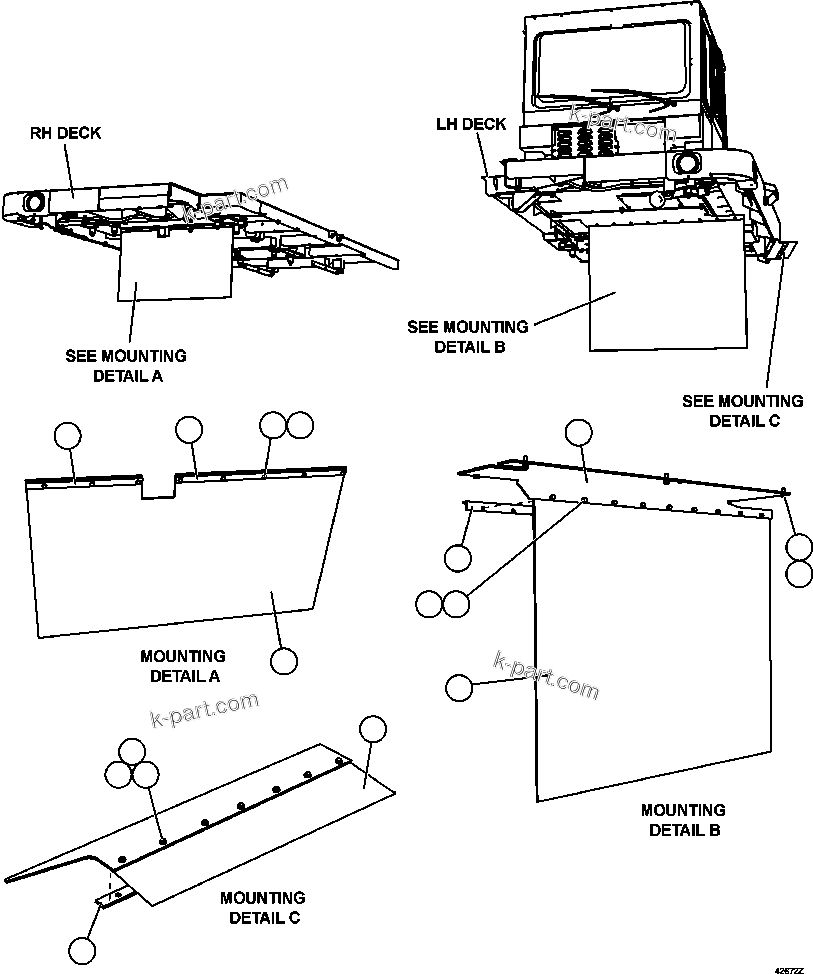 RH DECK

k-part.com

SEE MOUNTING DETAIL A

LH DECK

k-part.com

SEE MOUNTING DETAIL B

SEE MOUNTING DETAIL C

MOUNTING DETAIL A

k-part.com

k-part.com

MOUNTING DETAIL B

MOUNTING DETAIL C

42672Z