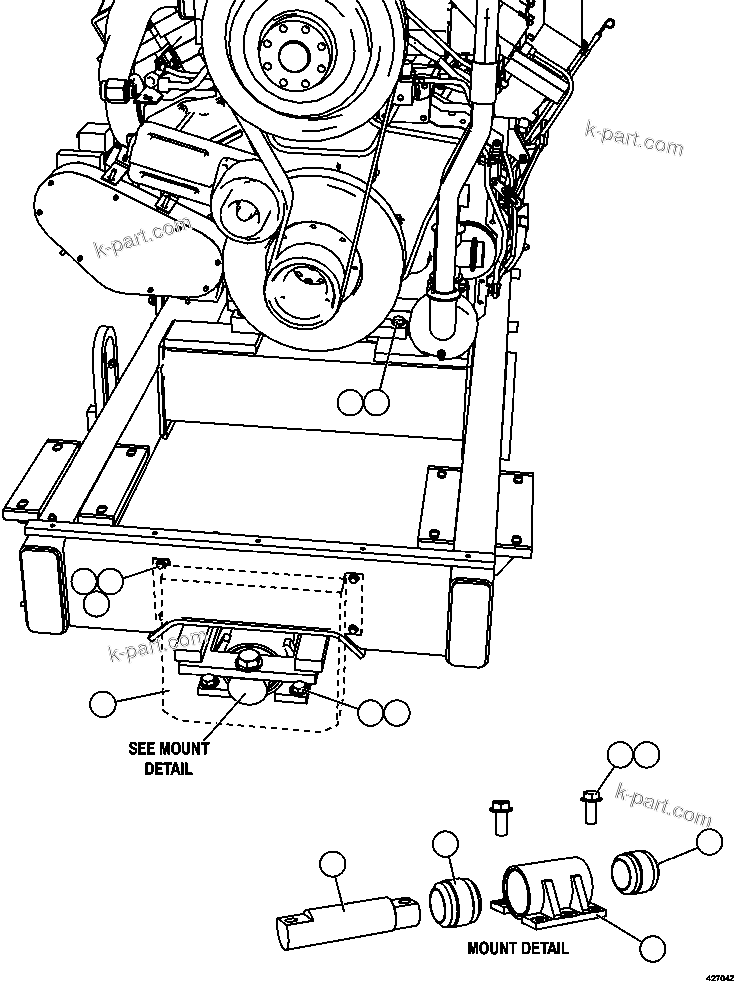 k-part.com

k-part.com

k-part.com

SEE MOUNT DETAIL

k-part.com

MOUNT DETAIL

427042