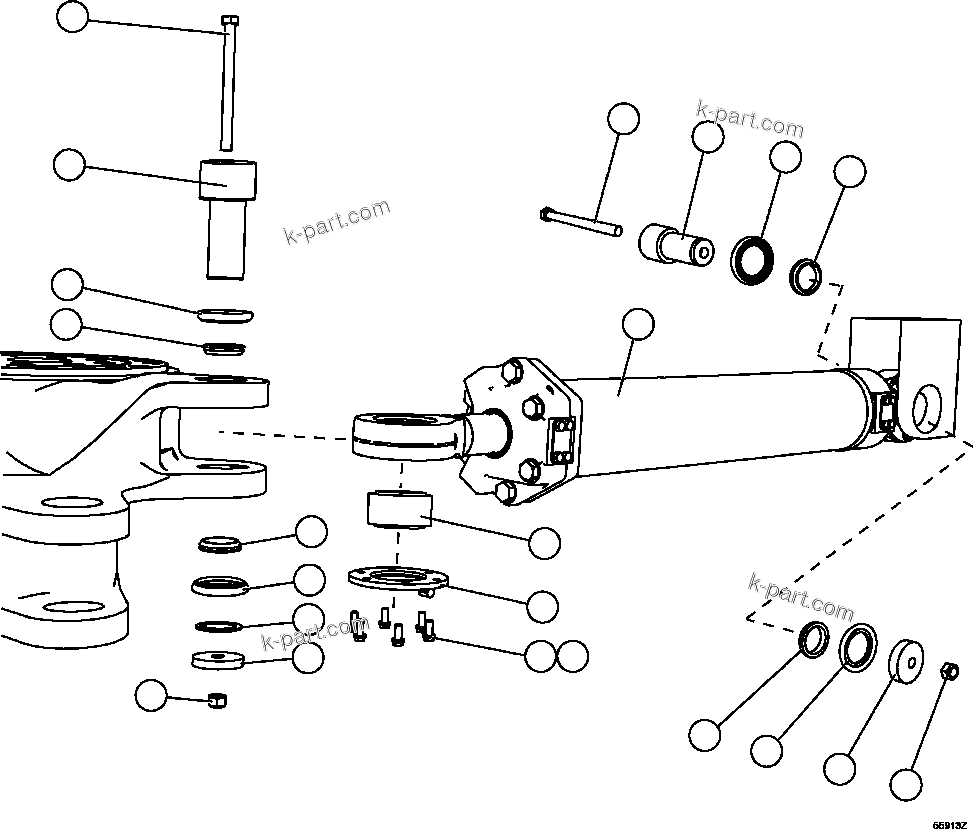 k-part.com
k-part.com
k-part.com
k-part.com
65913Z