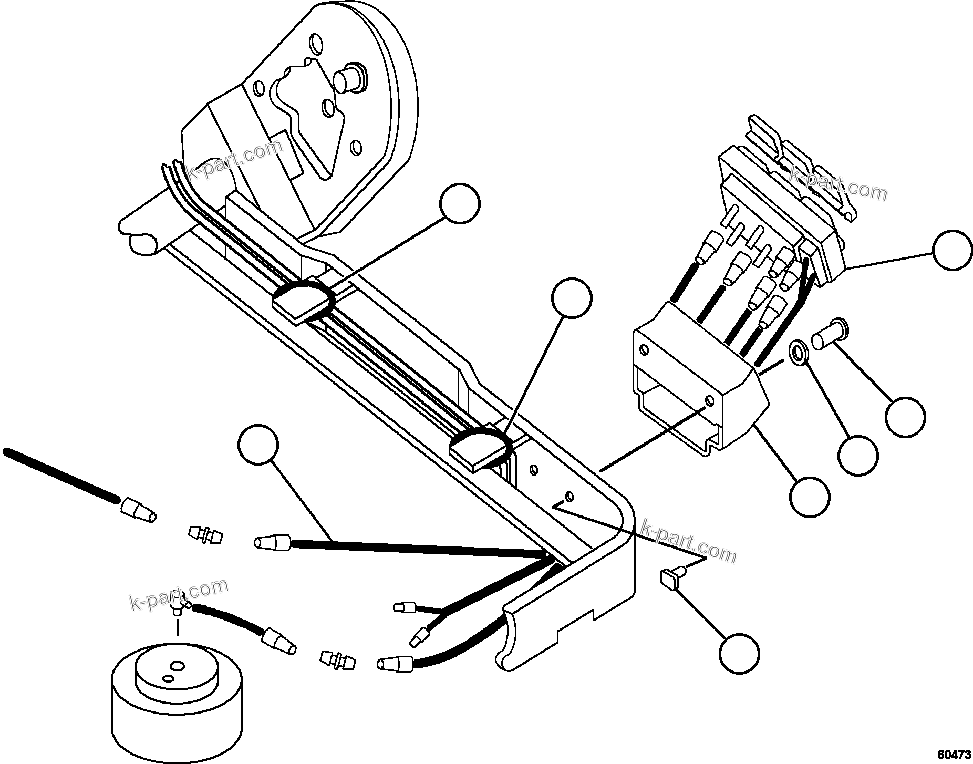 k-part.com
k-part.com
k-part.com
k-part.com
60473