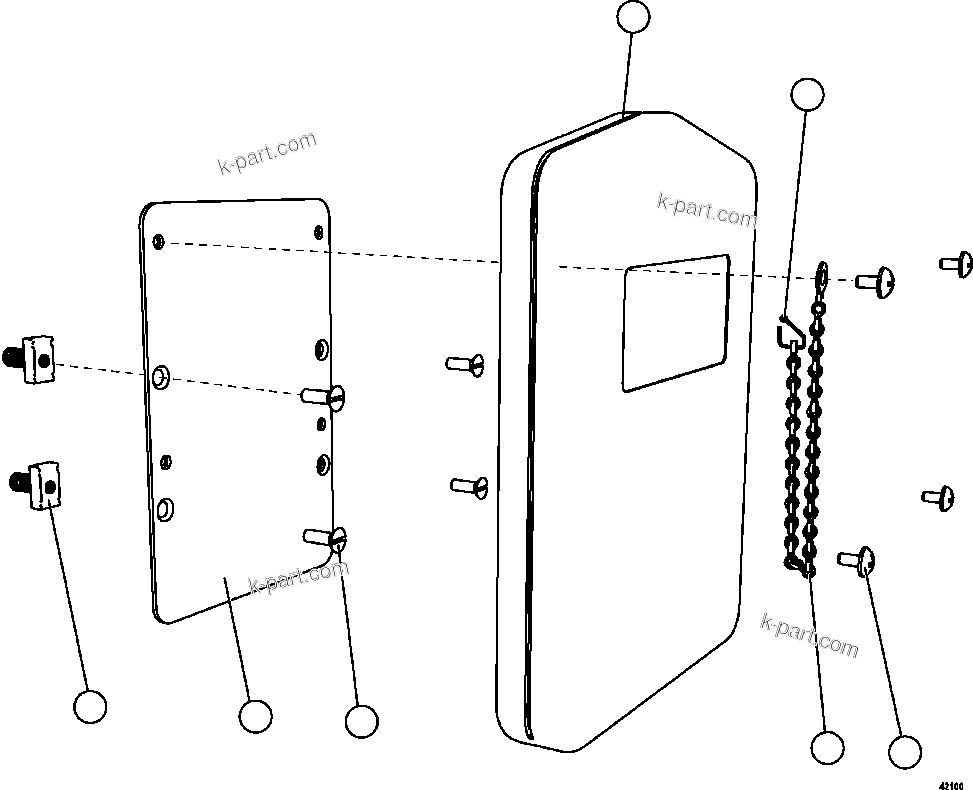 k-part.com
k-part.com
k-part.com
k-part.com
42100