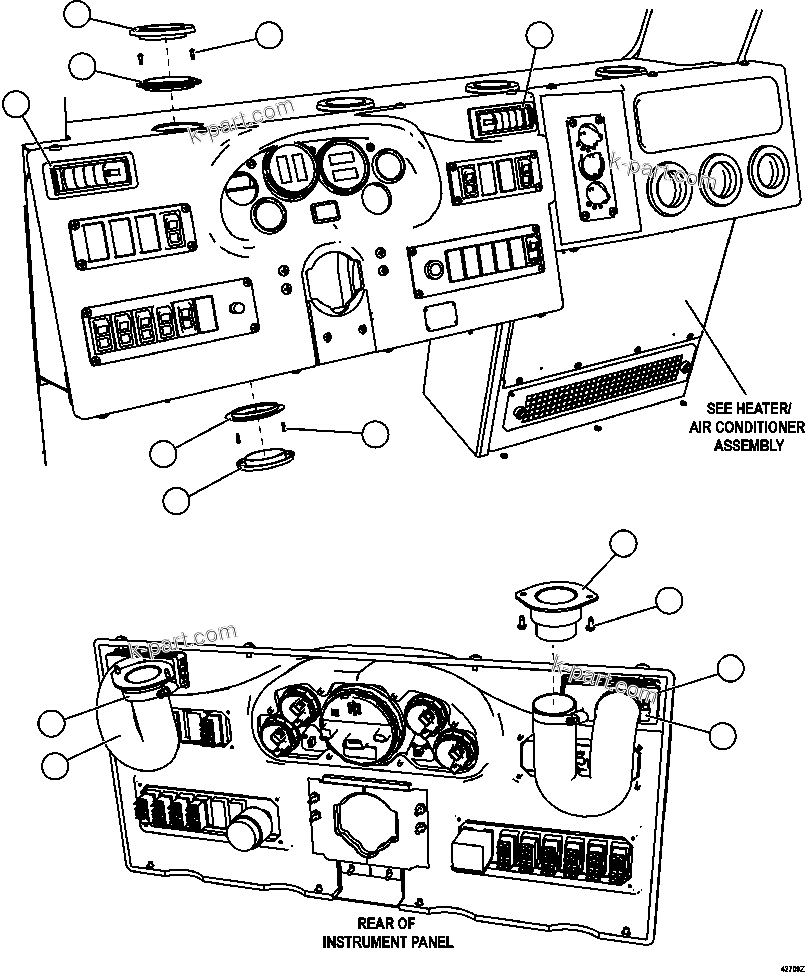 k-part.com

k-part.com

SEE HEATER/ AIR CONDITIONER ASSEMBLY

k-part.com

k-part.com

REAR OF INSTRUMENT PANEL

42709Z