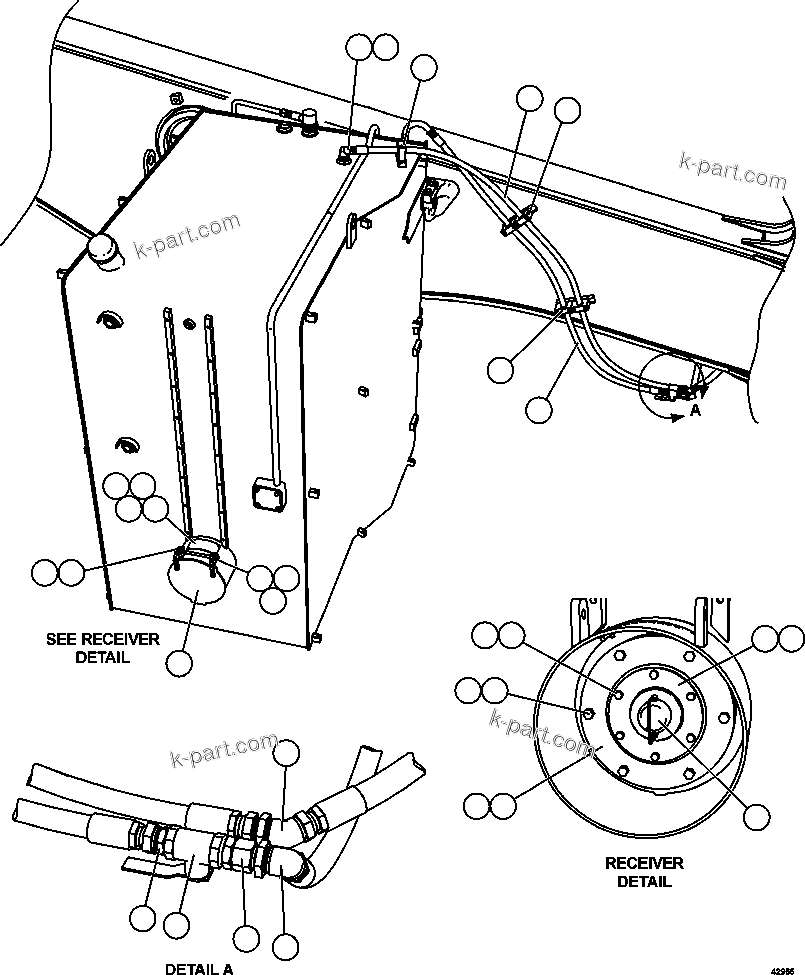 k-part.com

k-part.com

A

SEE RECEIVER DETAIL

k-part.com

k-part.com

RECEIVER DETAIL

DETAIL A

42985