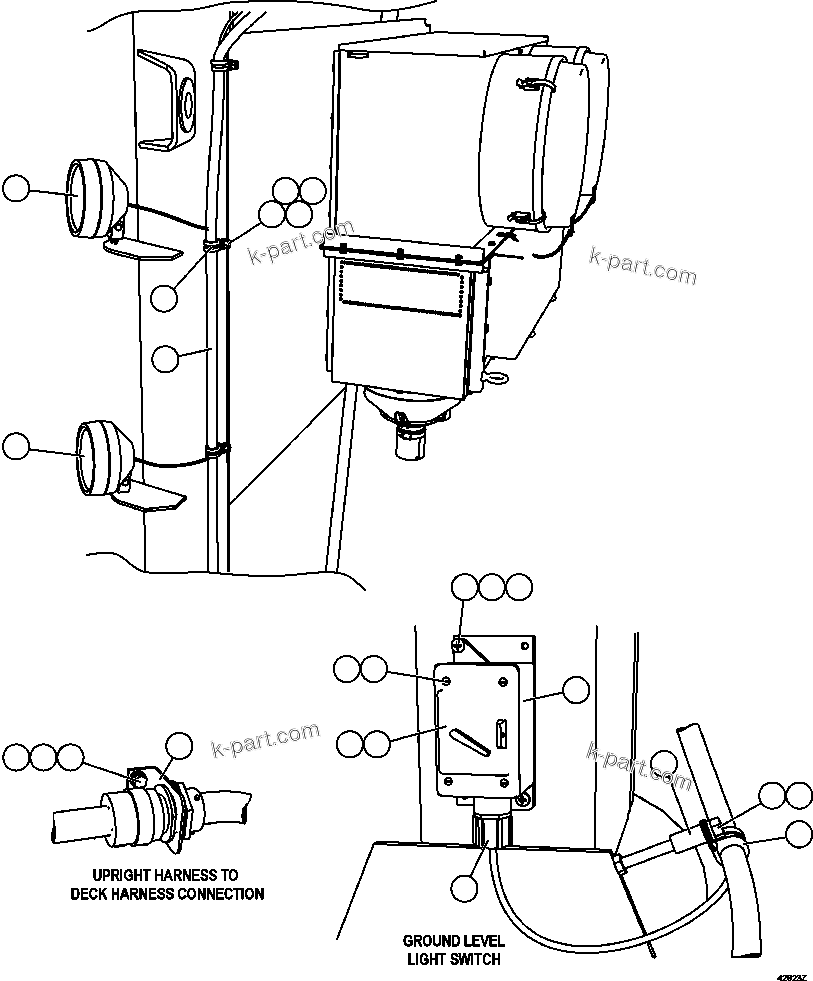 k-part.com

k-part.com

k-part.com

k-part.com

UPRIGHT HARNESS TO DECK HARNESS CONNECTION

GROUND LEVEL LIGHT SWITCH

42823Z