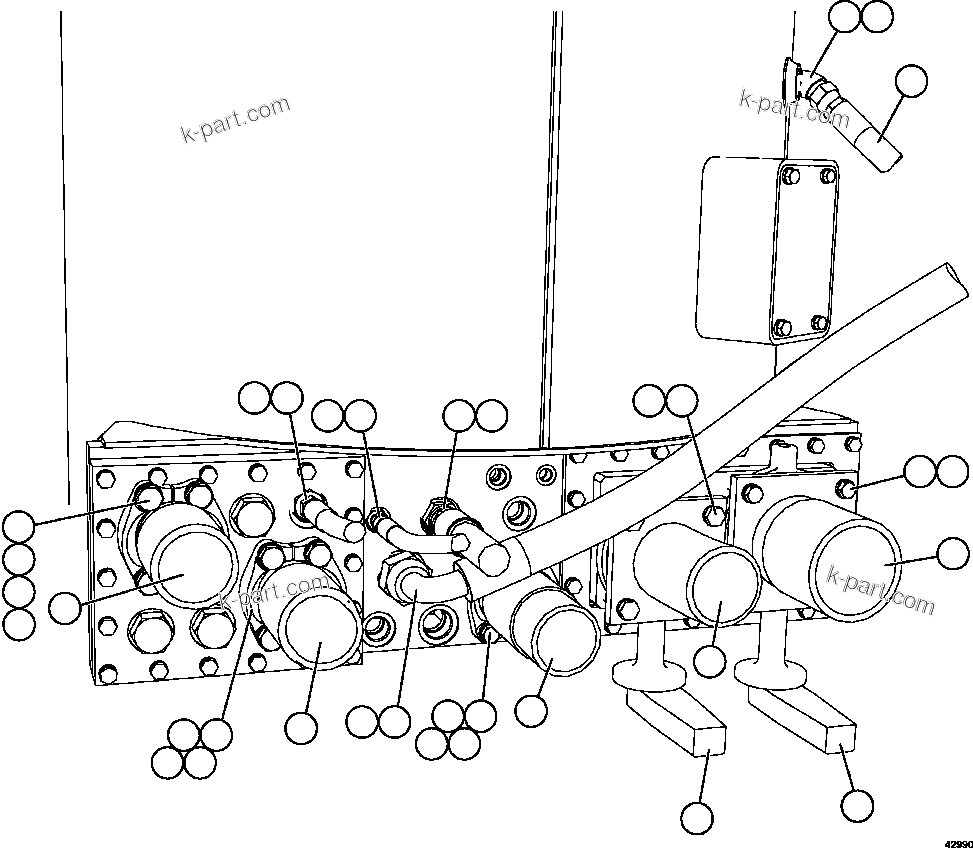 k-part.com

k-part.com

k-part.com

k-part.com

42990