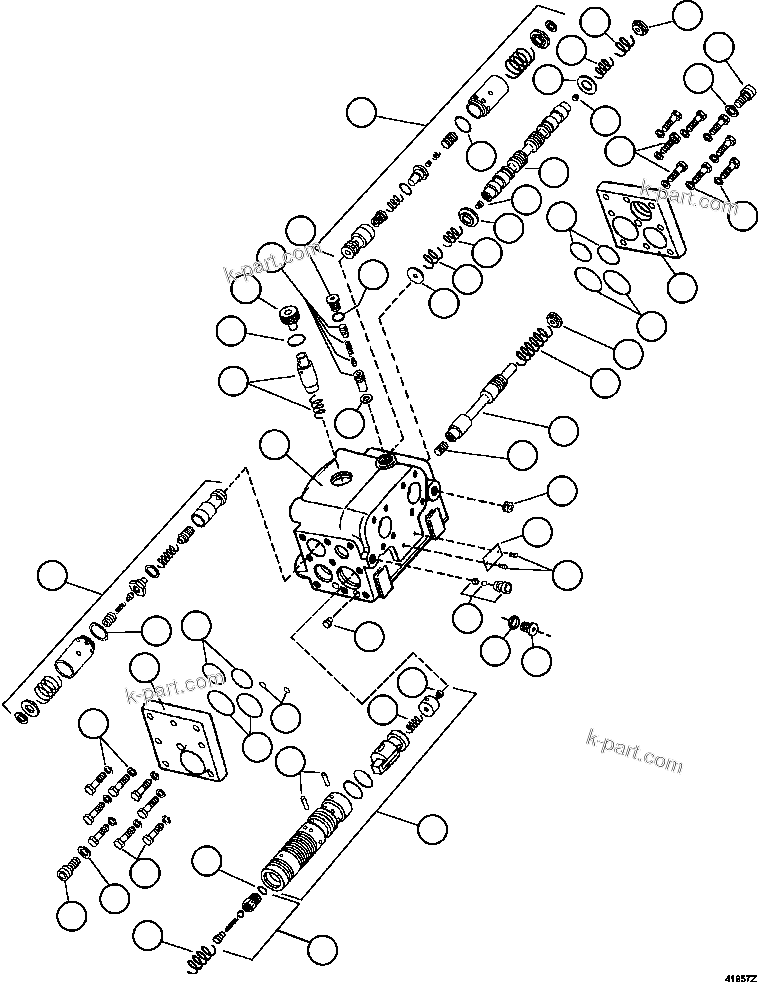 k-part.com
k-part.com
k-part.com
k-part.com
41857Z