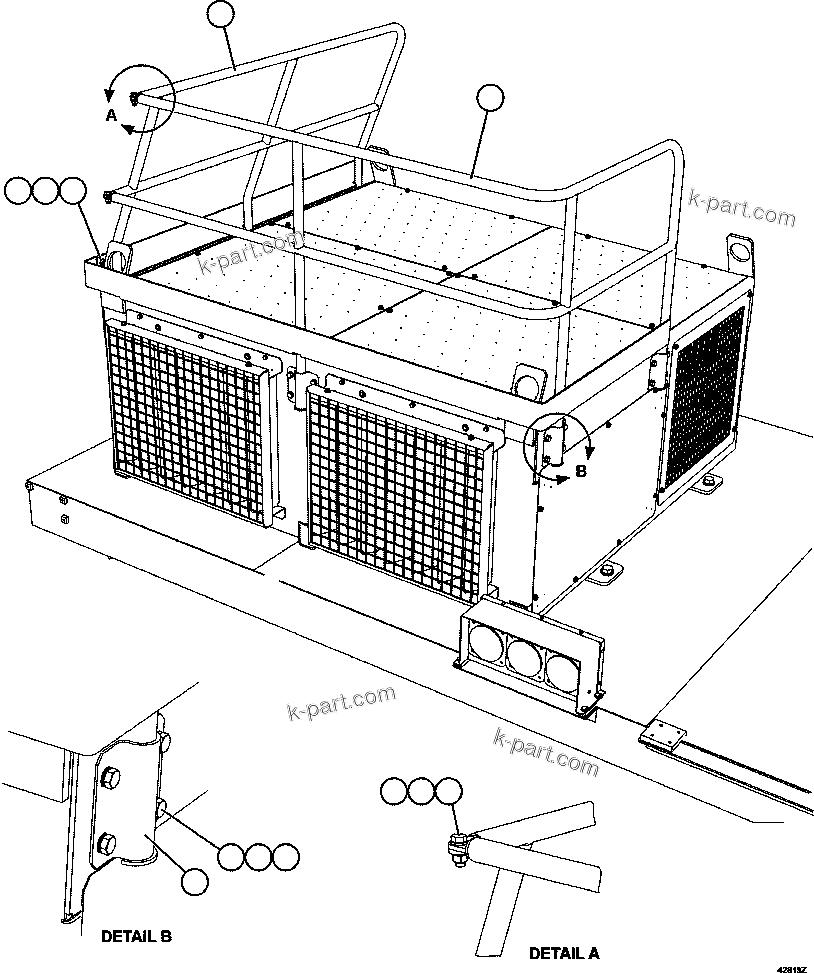 A

k-part.com

k-part.com

B

k-part.com

k-part.com

DETAIL B

DETAIL A

42819Z