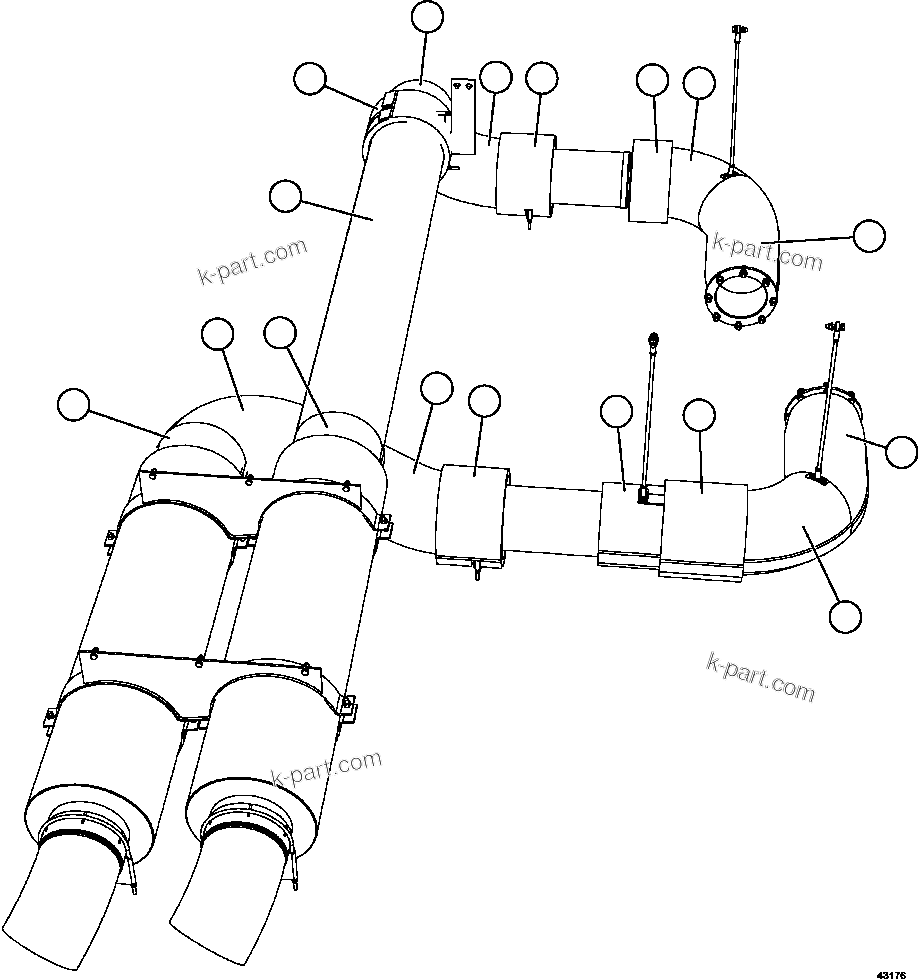 k-part.com

k-part.com

k-part.com

k-part.com

43176