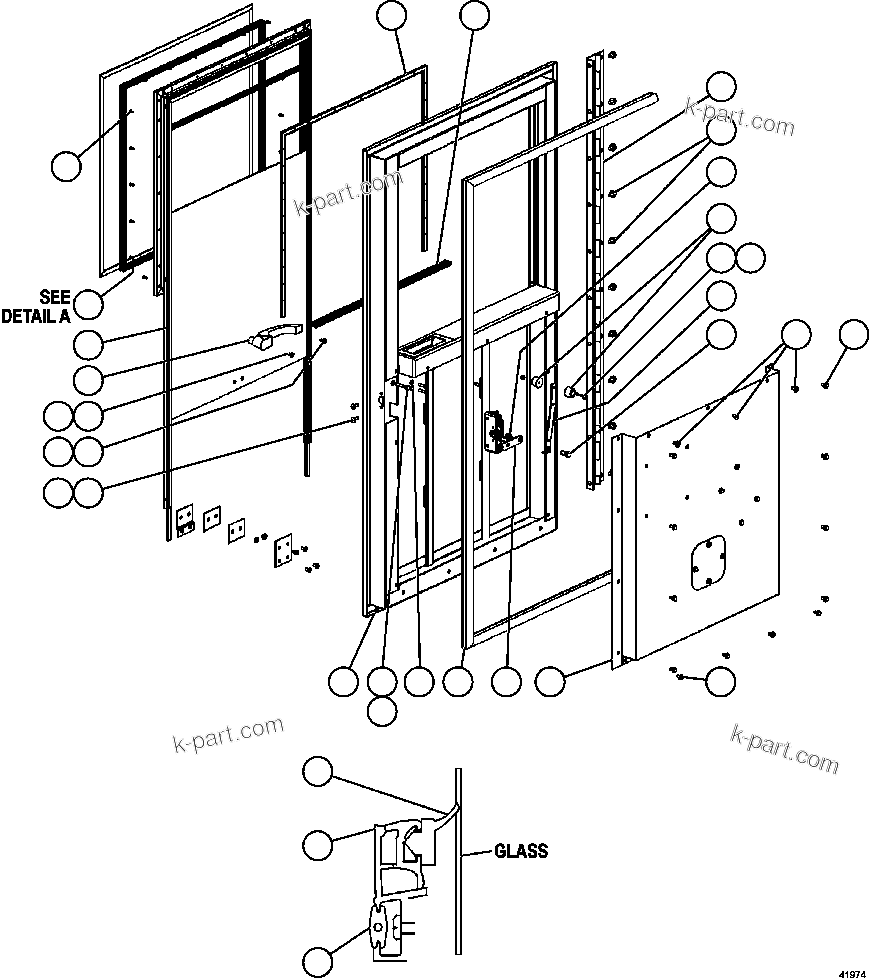 k-part.com

k-part.com

SEE DETAIL A

k-part.com

k-part.com

GLASS

41974