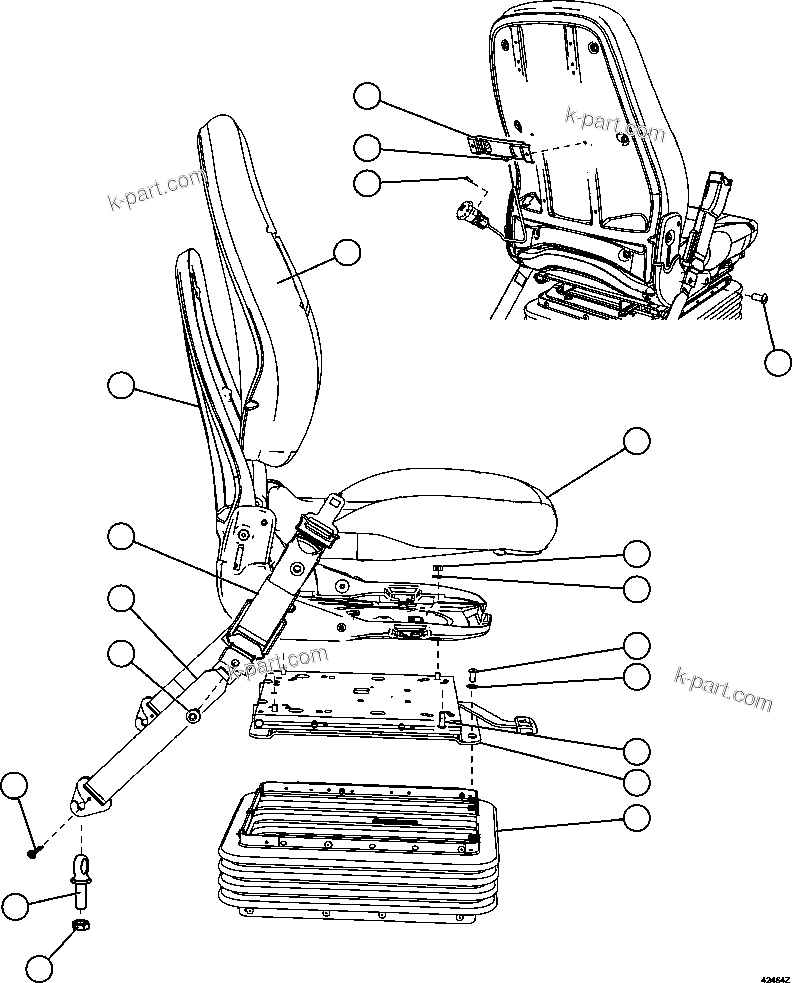 k-part.com
k-part.com
k-part.com
k-part.com
4246AZ