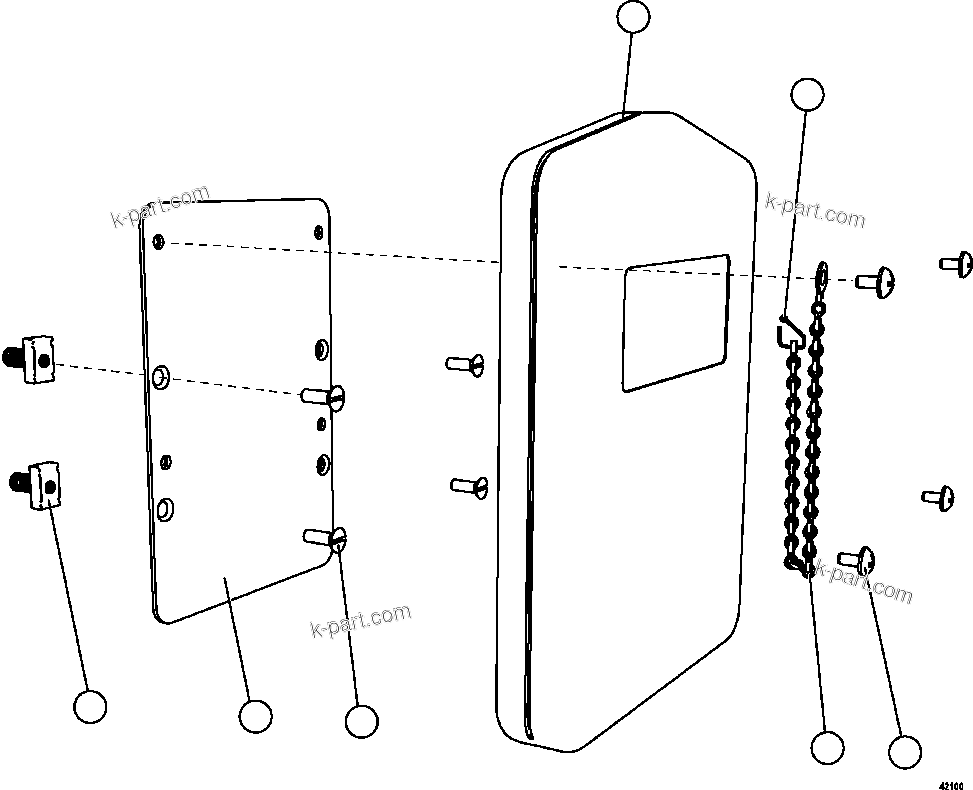 k-part.com
k-part.com
k-part.com
k-part.com
42100