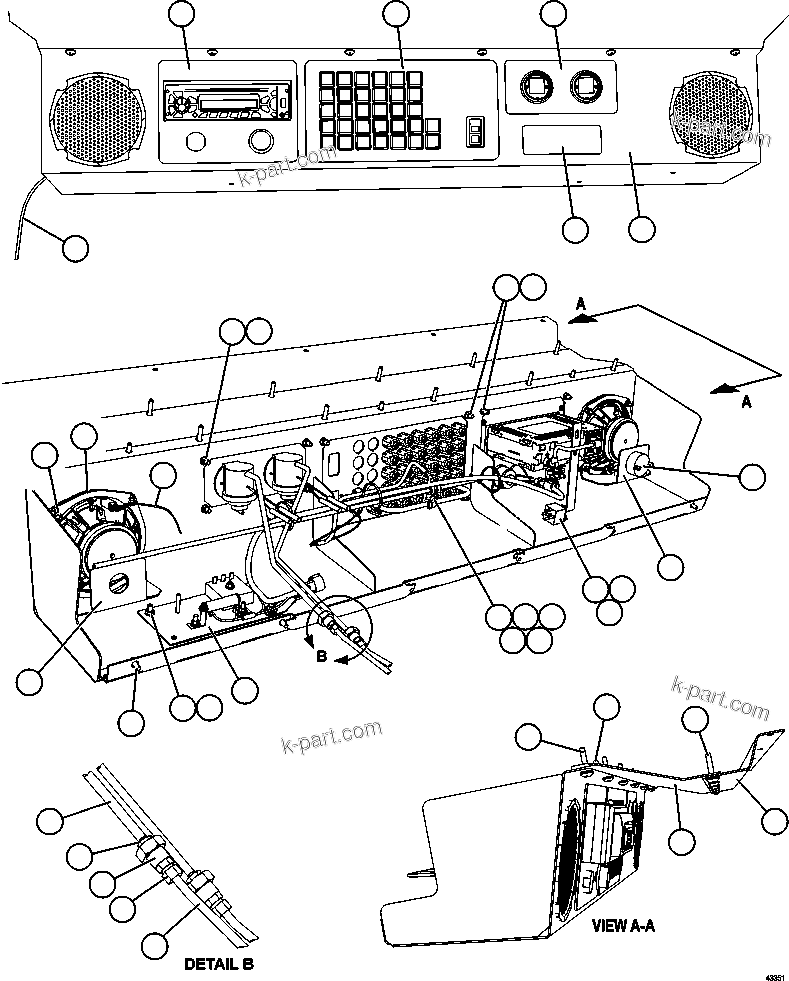 k-part.com

k-part.com

A

A

B

k-part.com

k-part.com

DETAIL B

VIEW A-A

43351