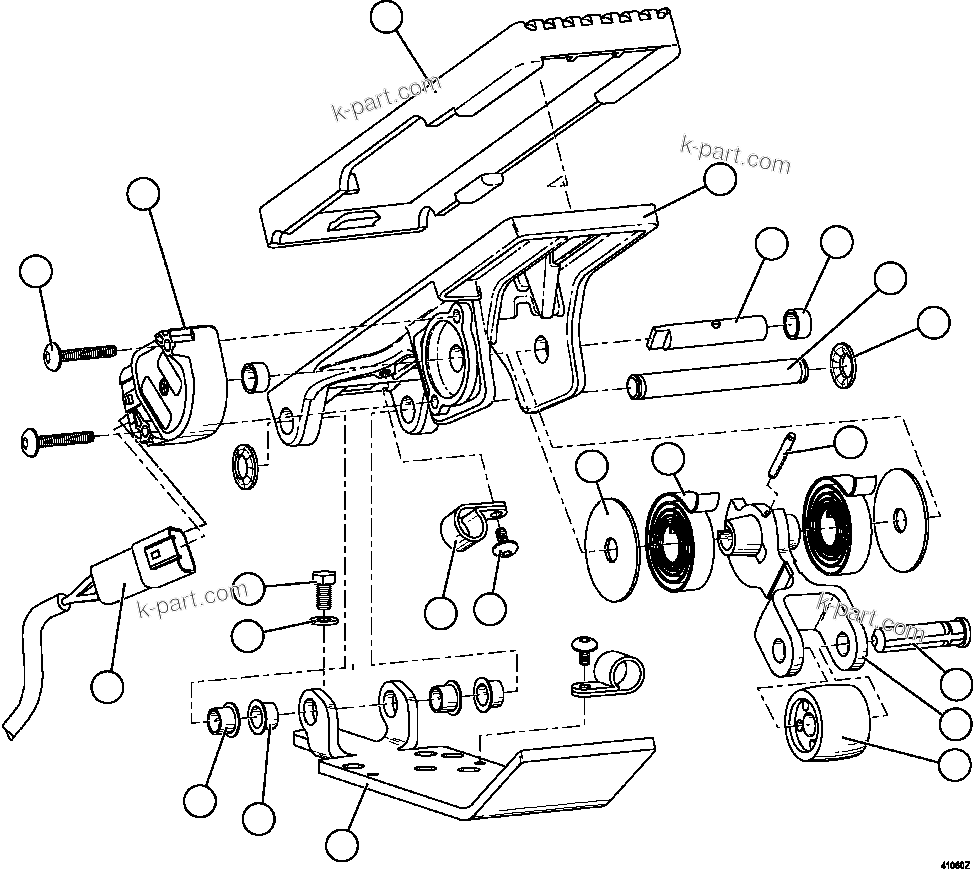 k-part.com

k-part.com

k-part.com

k-part.com

41060Z