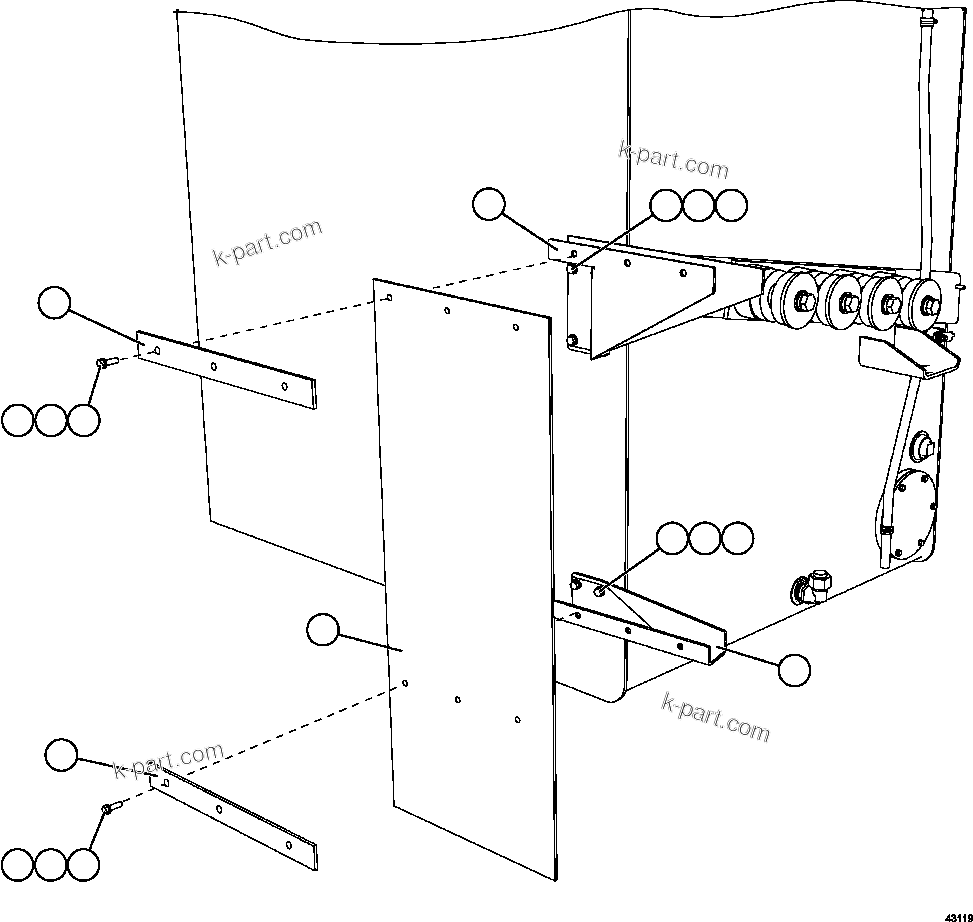 k-part.com
k-part.com
k-part.com
k-part.com
43119