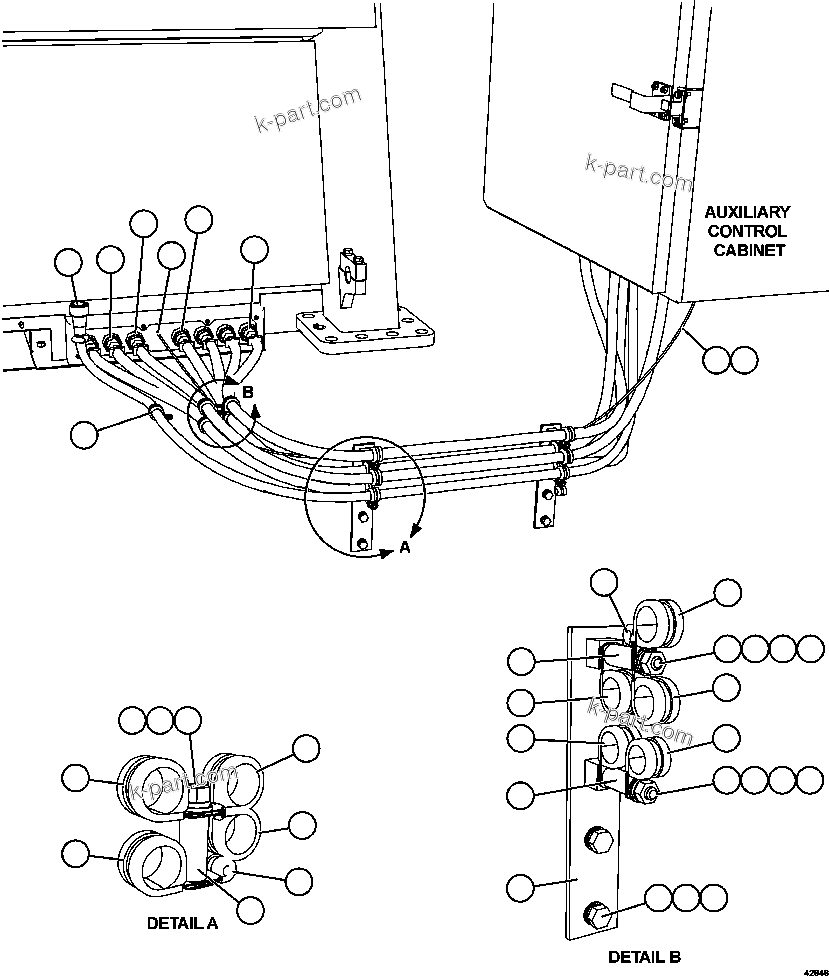 k-part.com

k-part.com

AUXILIARY CONTROL CABINET

B

A

k-part.com

k-part.com

DETAIL A

DETAIL B

42848