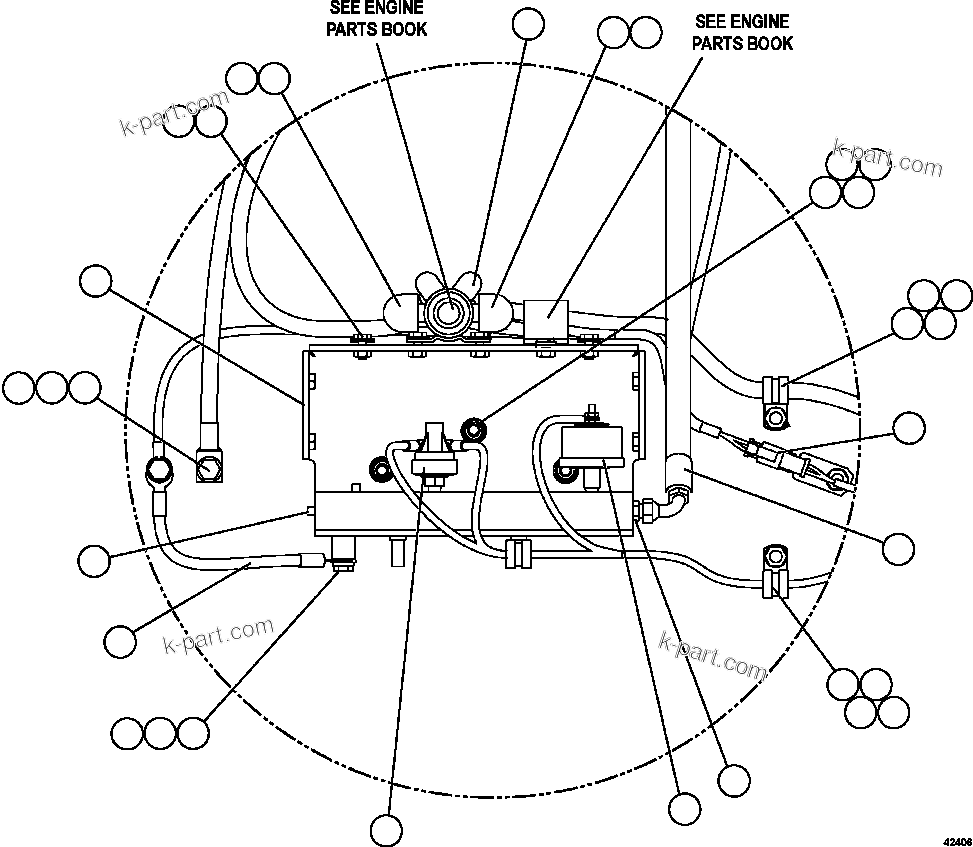 SEE ENGINE PARTS BOOK

SEE ENGINE PARTS BOOK

k-part.com

k-part.com

k-part.com

k-part.com

42406