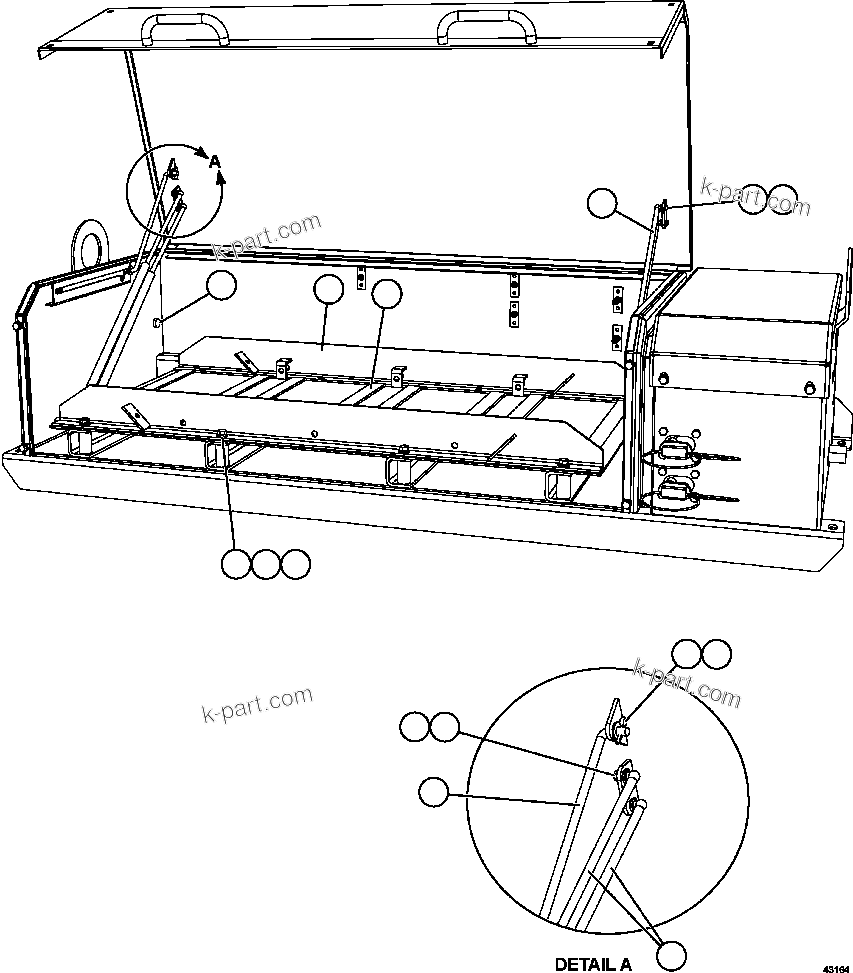 A

k-part.com

k-part.com

k-part.com

k-part.com

DETAIL A

43164