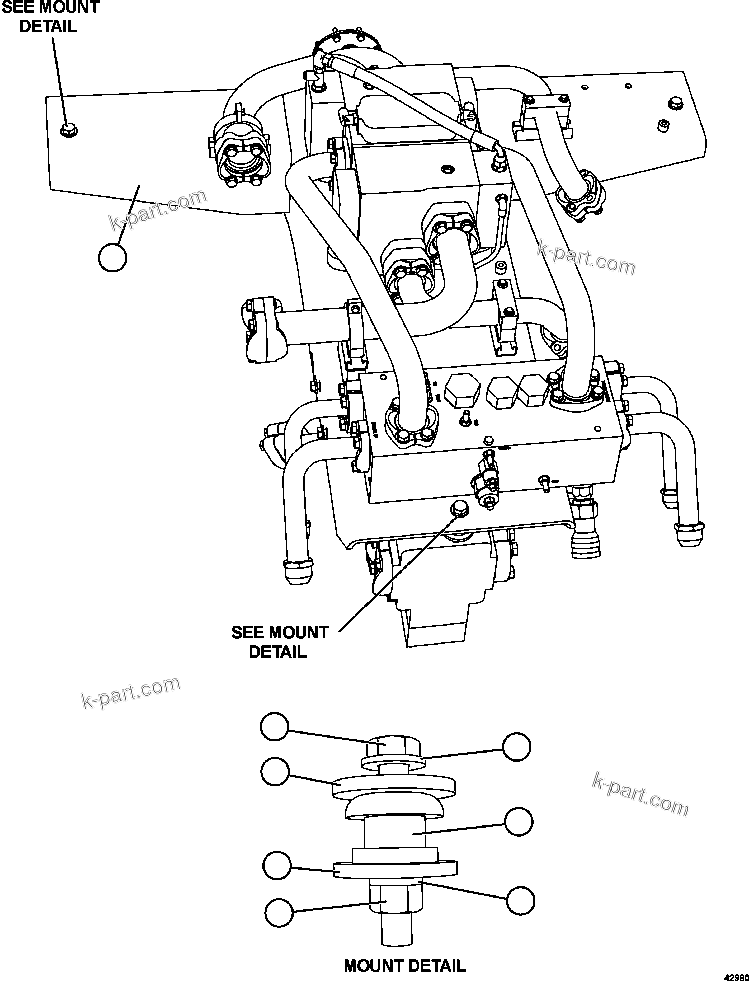 SEE MOUNT DETAIL

k-part.com

k-part.com

SEE MOUNT DETAIL

k-part.com

k-part.com

MOUNT DETAIL

42980